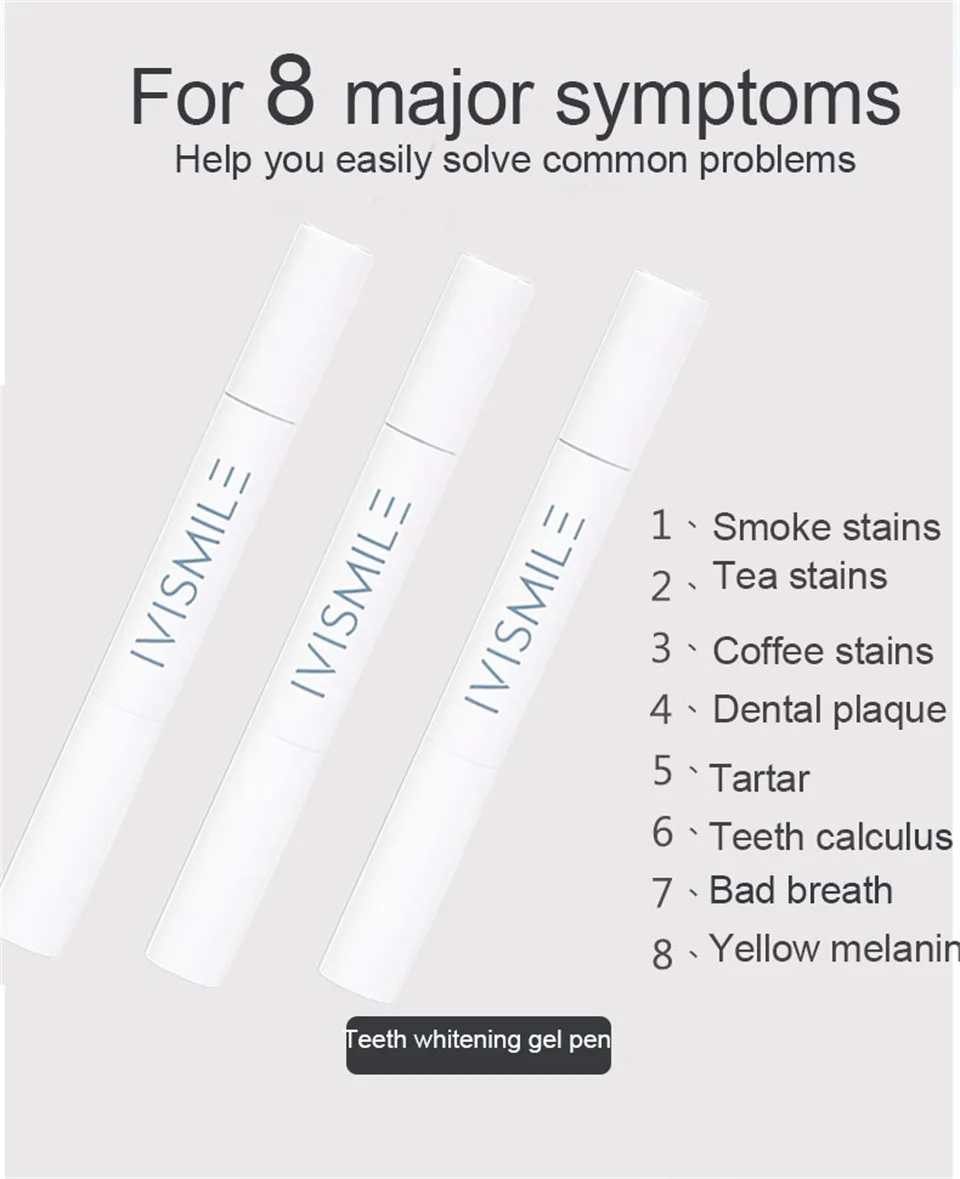 For 8 major symptoms
Help you easily solve common problems

IVISMILE
IVISMILE
IVISMILE

1、Smoke stains
2、Tea stains
3、Coffee stains
4、Dental plaque
5、Tartar
6、Teeth calculus
7、Bad breath
8、Yellow melanin

Teeth whitening gel pen