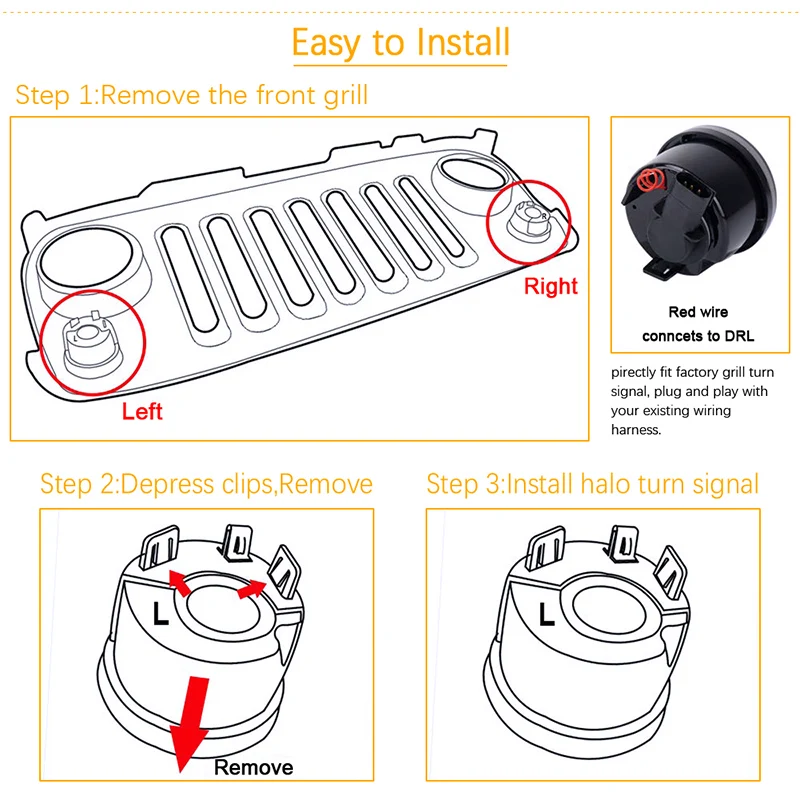 Easy to Install

Step 1:Remove the front grill

Right

Left

Red wire conncets to DRL

pirectly fit factory grill turn signal, plug and play with your existing wiring harness.

Step 2:Depress clips,Remove

L

Remove

Step 3:Install halo turn signal

L