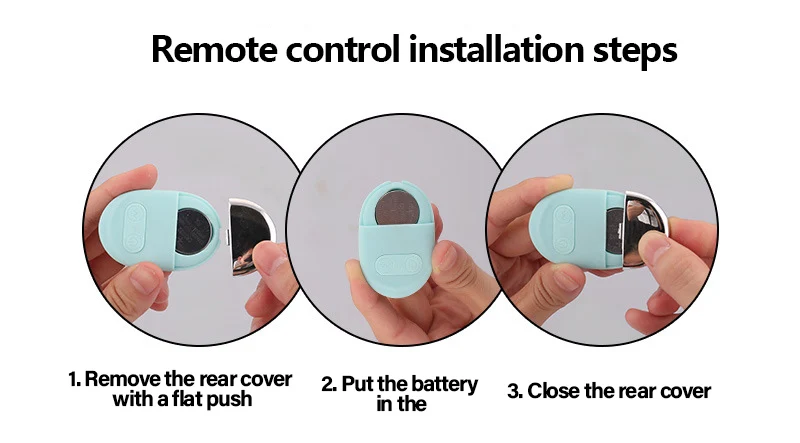 Remote control installation steps

1. Remove the rear cover with a flat push

2. Put the battery in the

3. Close the rear cover