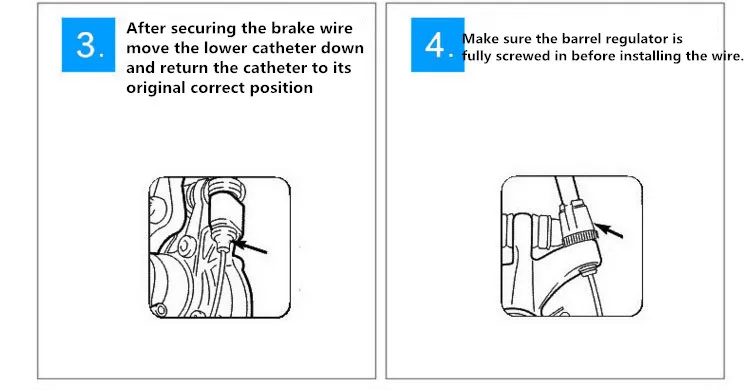 3.

After securing the brake wire move the lower catheter down and return the catheter to its original correct position

4.

Make sure the barrel regulator is fully screwed in before installing the wire.