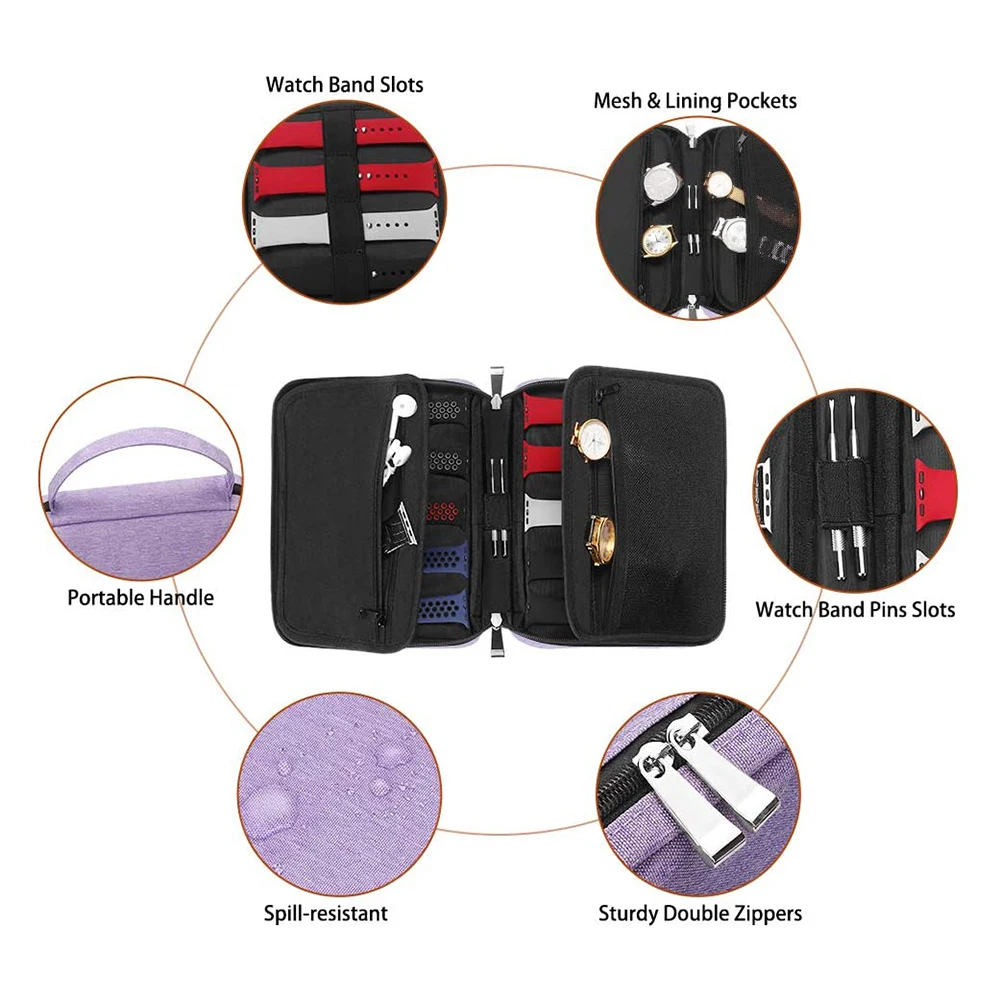 Watch Band Slots

Mesh & Lining Pockets

Portable Handle

Watch Band Pins Slots

Spill-resistant

Sturdy Double Zippers