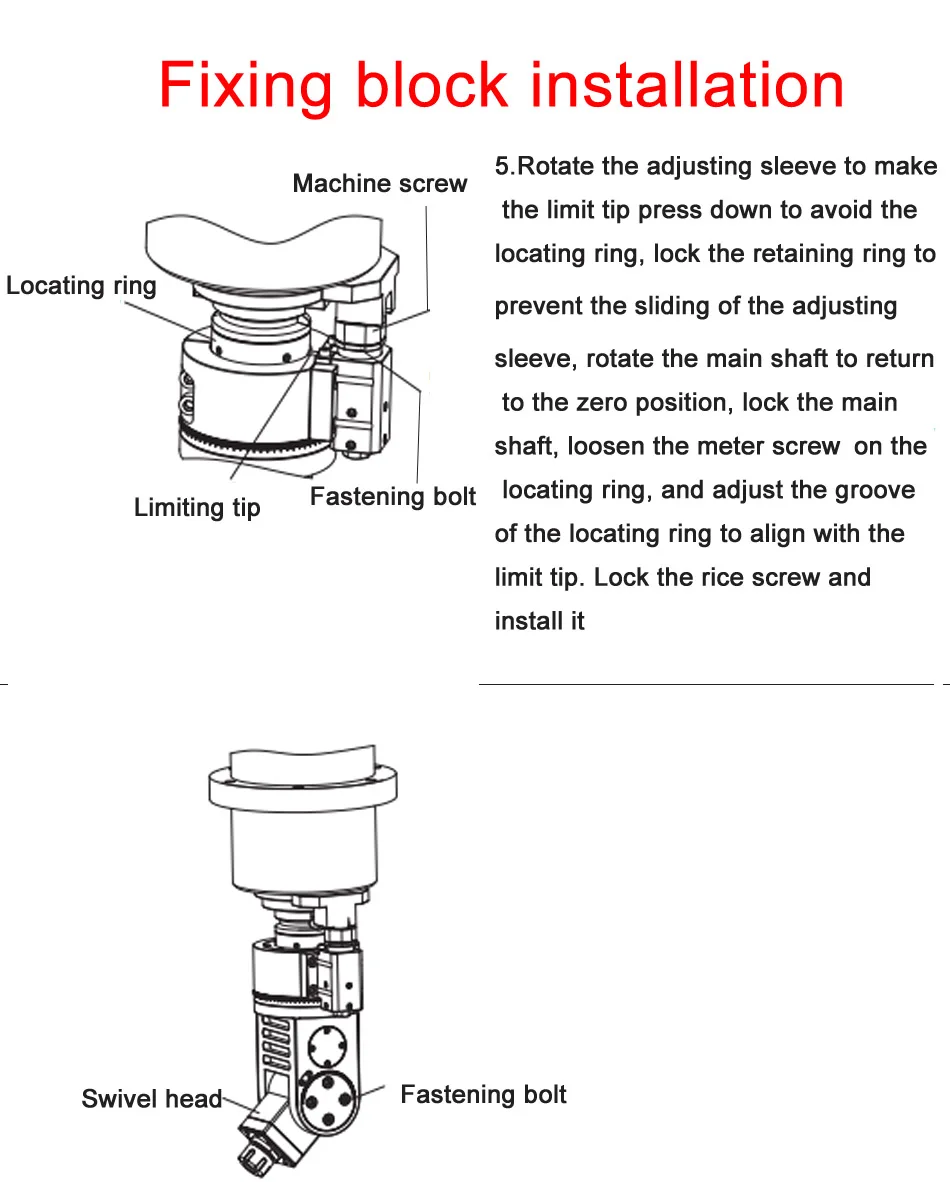 Fixing block installation

Machine screw

Locating ring

Limiting tip

Fastening bolt

5.Rotate the adjusting sleeve to make the limit tip press down to avoid the locating ring, lock the retaining ring to prevent the sliding of the adjusting sleeve, rotate the main shaft to return to the zero position, lock the main shaft, loosen the meter screw on the locating ring, and adjust the groove of the locating ring to align with the limit tip. Lock the rice screw and install it

Swivel head

Fastening bolt