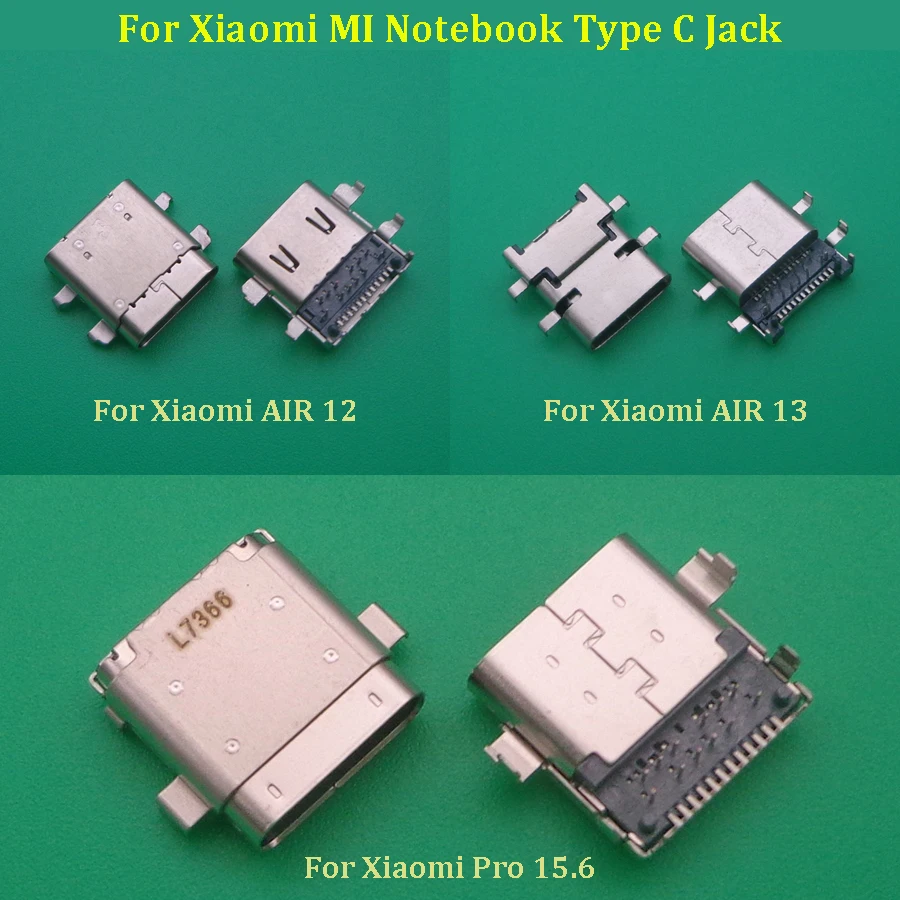 For Xiaomi MI Notebook Type C Jack

For Xiaomi AIR 12

For Xiaomi AIR 13

L7366

For Xiaomi Pro 15.6