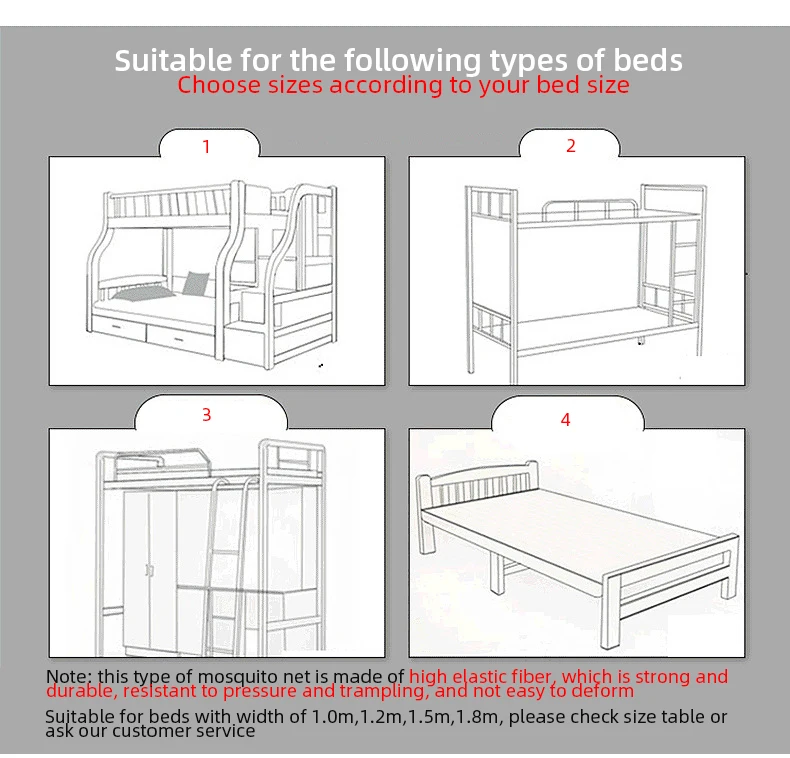 Suitable for the following types of beds
Choose sizes according to your bed size

1

2

3

4

Note: this type of mosquito net is made of high elastic fiber, which is strong and durable, resistant to pressure and trampling, and not easy to deform

Suitable for beds with width of 1.0m,1.2m,1.5m,1.8m, please check size table or ask our customer service