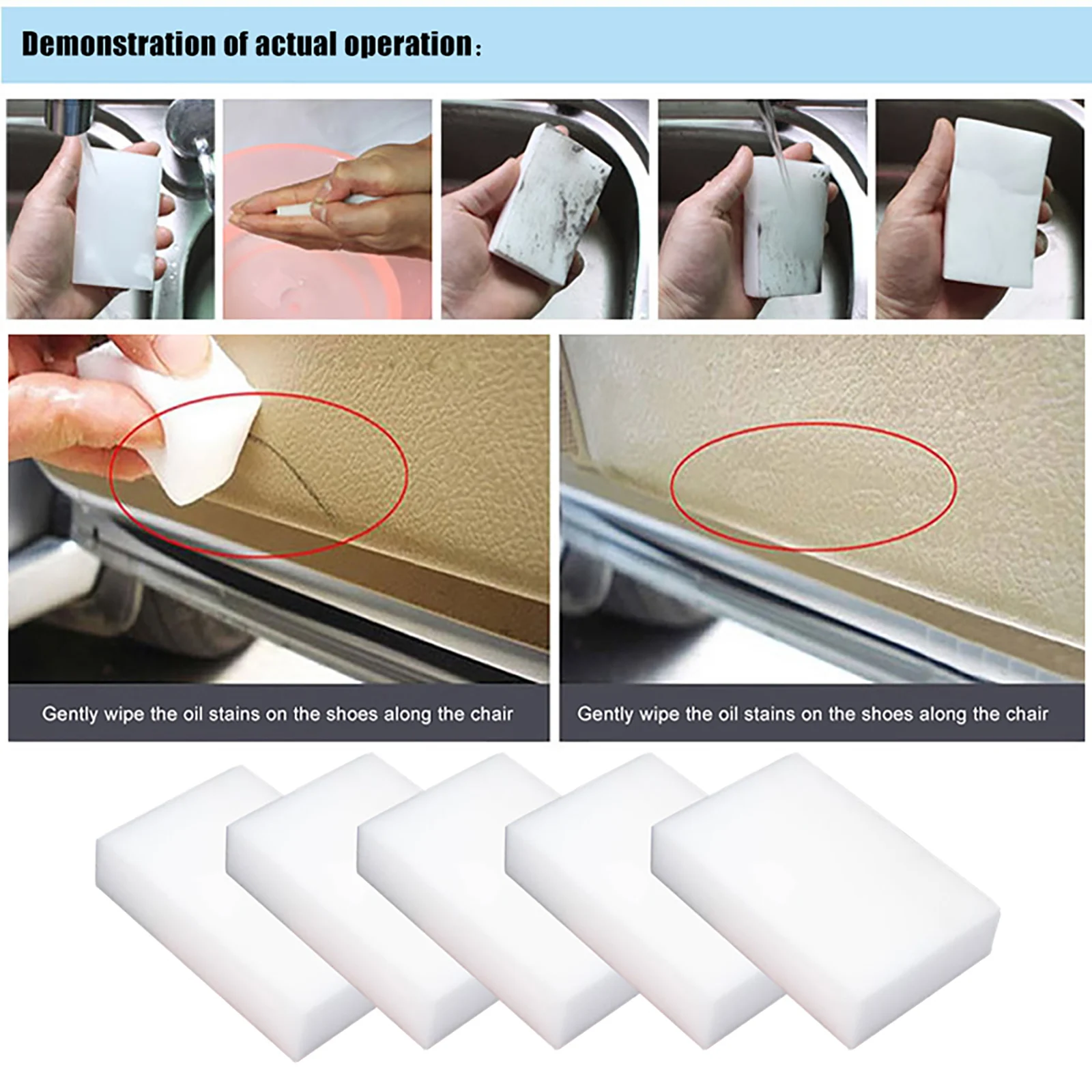 Demonstration of actual operation:

Gently wipe the oil stains on the shoes along the chair

Gently wipe the oil stains on the shoes along the chair