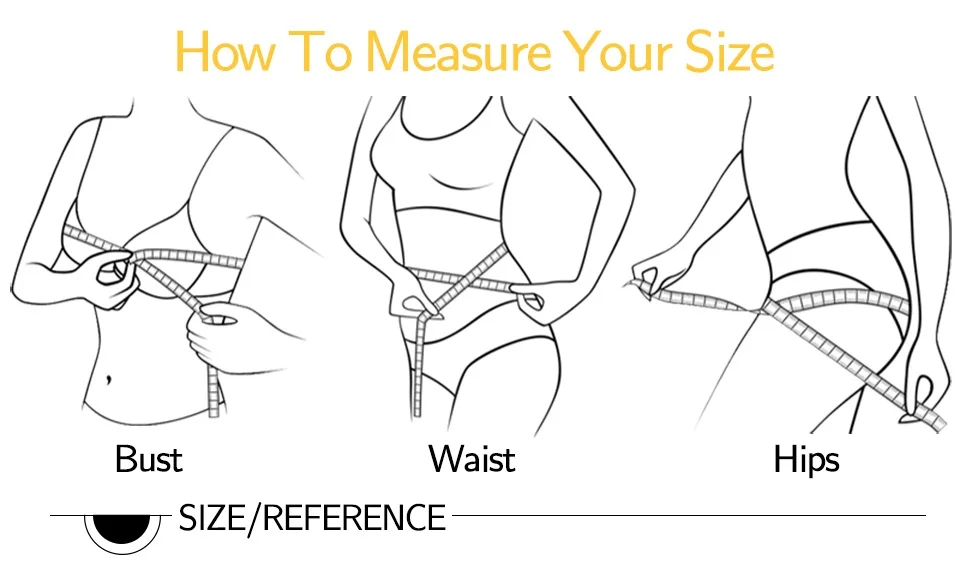 How To Measure Your Size

Bust

Waist

Hips

SIZE/REFERENCE