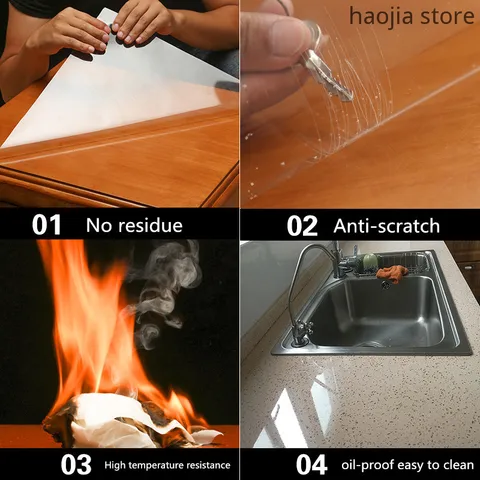 haojia store

01 No residue

02 Anti-scratch

03 High temperature resistance

04 oil-proof easy to clean