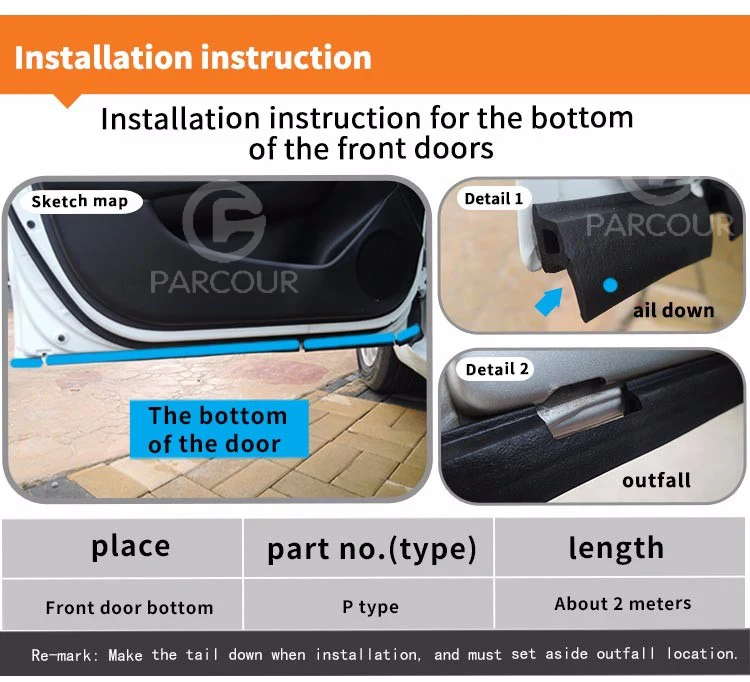 Installation instruction

Installation instruction for the bottom of the front doors

Sketch map

PARCOUR

The bottom of the door

Detail 1

PARCOUR

ail down

Detail 2

outfall

| place | part no.(type) | length |
|---|---|---|
| Front door bottom | P type | About 2 meters |

Re-mark: Make the tail down when installation, and must set aside outfall location.