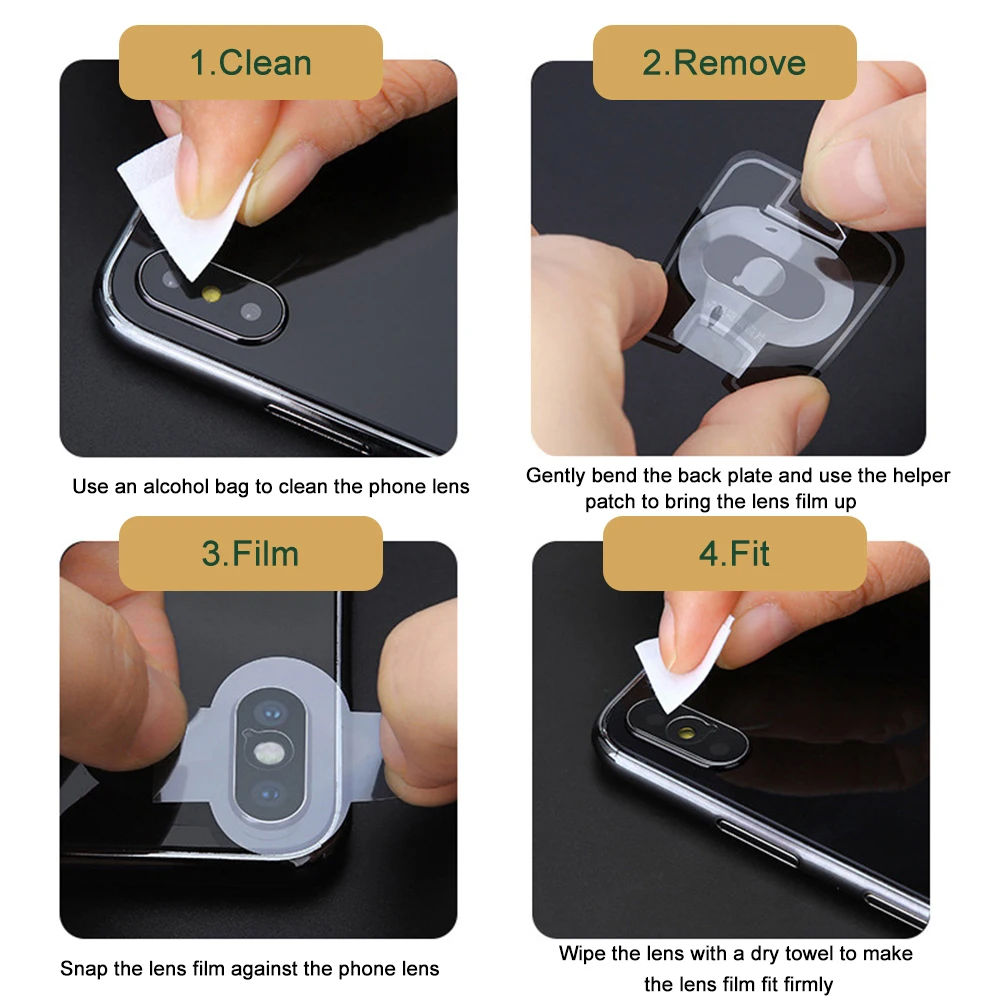 1.Clean

Use an alcohol bag to clean the phone lens

2.Remove

Gently bend the back plate and use the helper patch to bring the lens film up

3.Film

Snap the lens film against the phone lens

4.Fit

Wipe the lens with a dry towel to make the lens film fit firmly