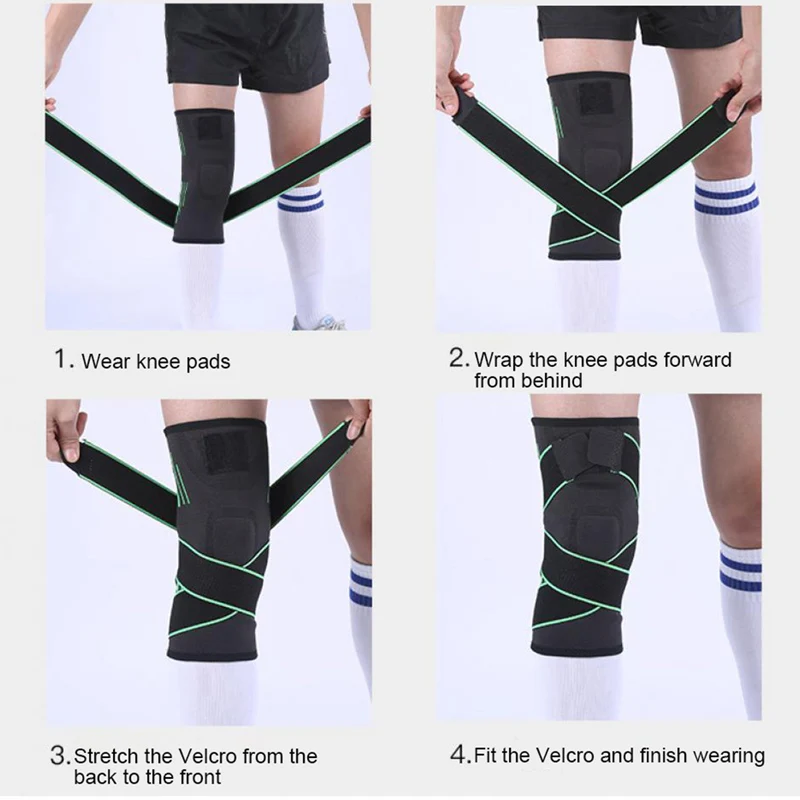 1. Wear knee pads

2. Wrap the knee pads forward from behind

3. Stretch the Velcro from the back to the front

4. Fit the Velcro and finish wearing