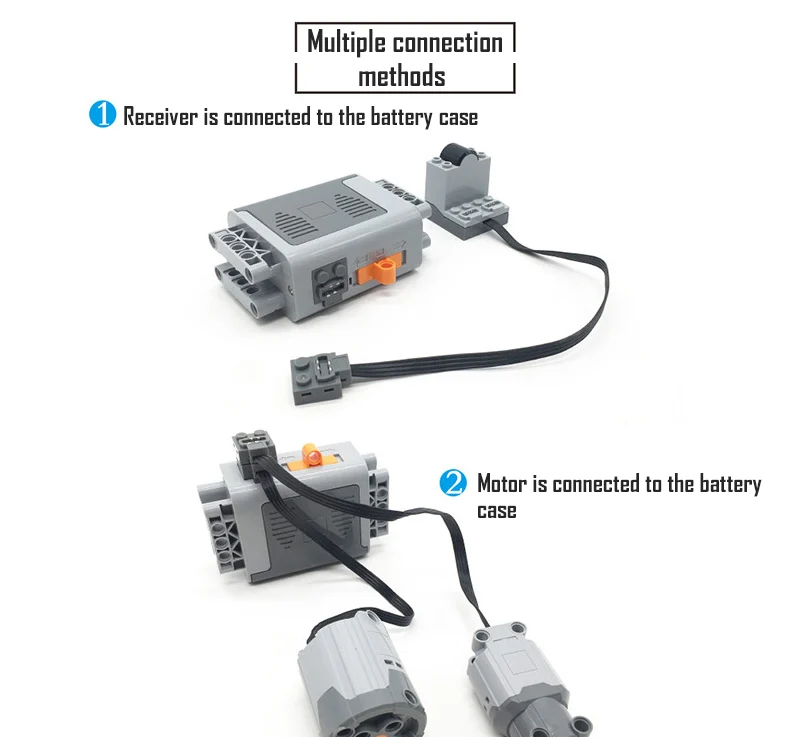 Multiple connection methods

1 Receiver is connected to the battery case

2 Motor is connected to the battery case