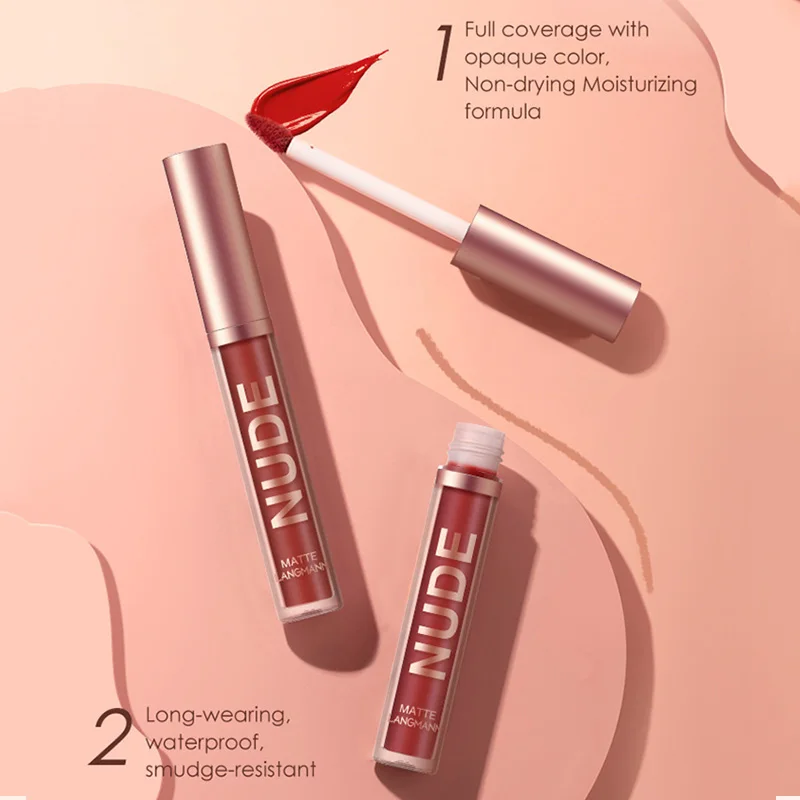 1 Full coverage with opaque color, Non-drying Moisturizing formula

NUDE
MATTE
LANGMANN

NUDE
MATTE
LANGMANN

2 Long-wearing, waterproof, smudge-resistant