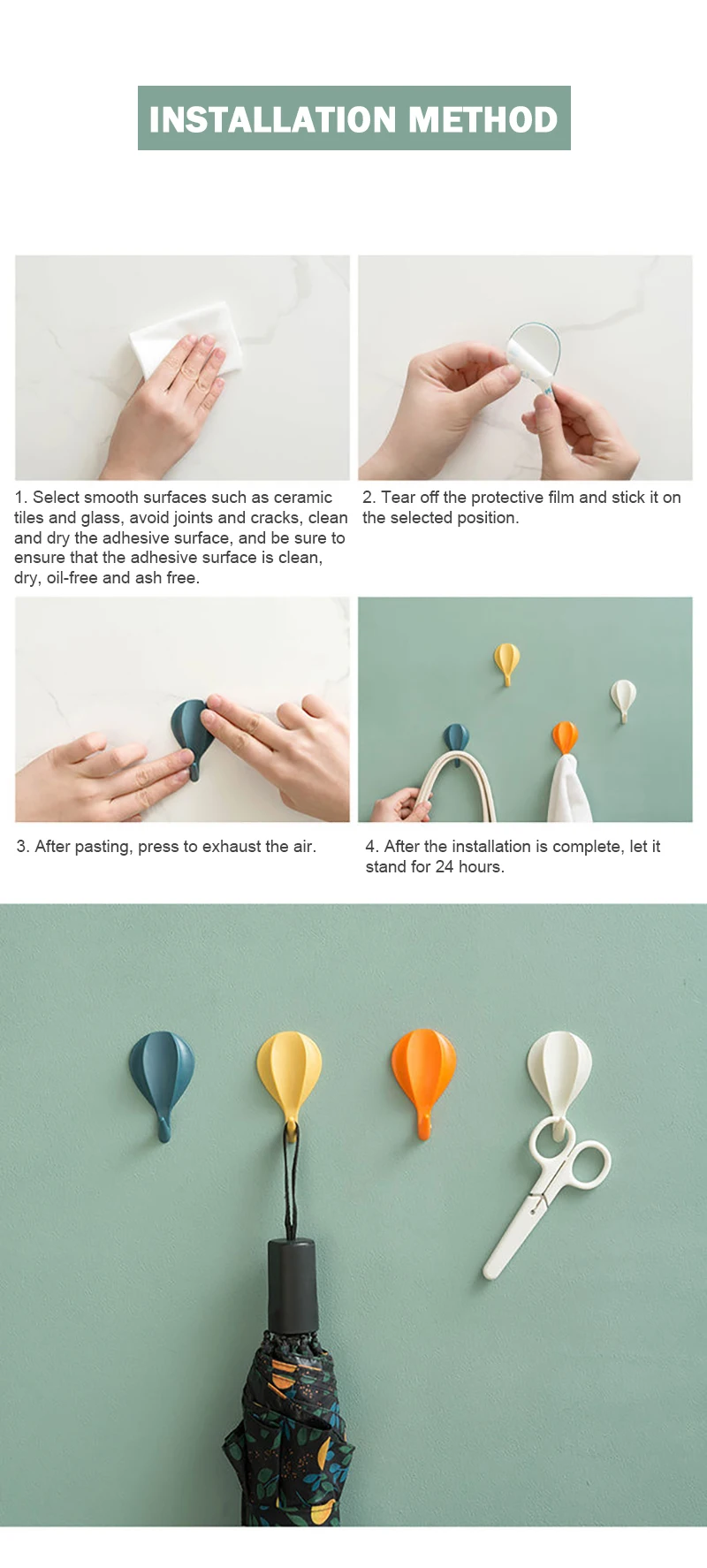 INSTALLATION METHOD

1. Select smooth surfaces such as ceramic tiles and glass, avoid joints and cracks, clean and dry the adhesive surface, and be sure to ensure that the adhesive surface is clean, dry, oil-free and ash free.

2. Tear off the protective film and stick it on the selected position.

3. After pasting, press to exhaust the air.

4. After the installation is complete, let it stand for 24 hours.