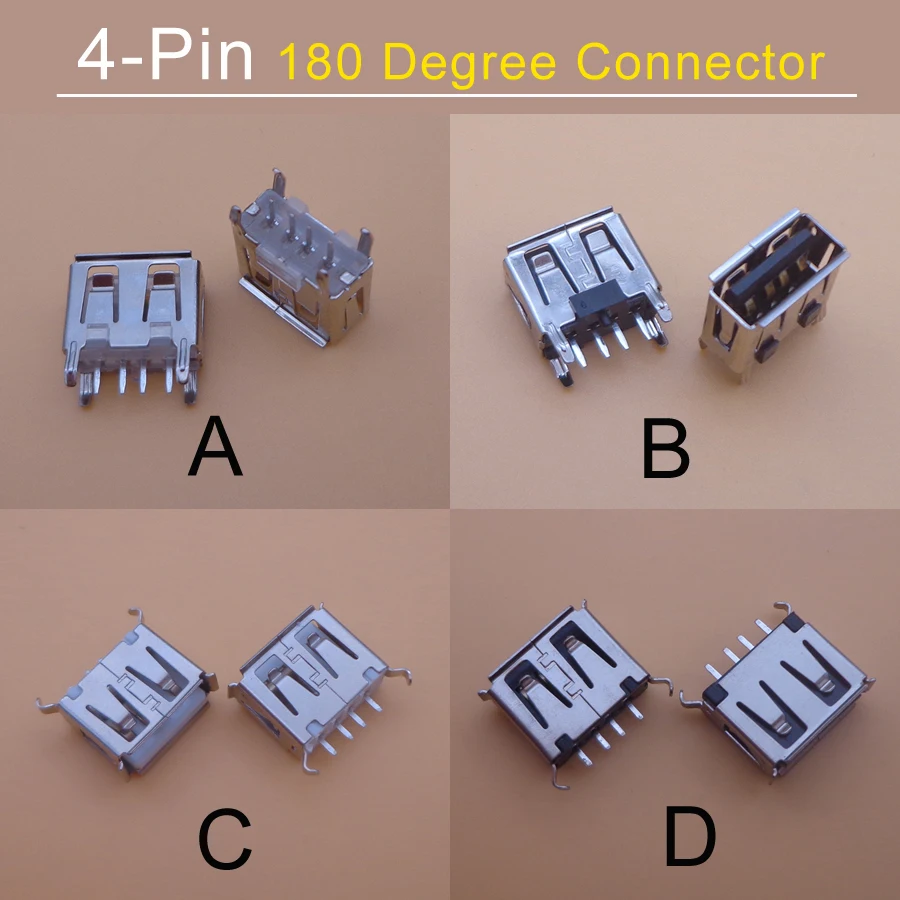 4-Pin 180 Degree Connector

A

B

C

D