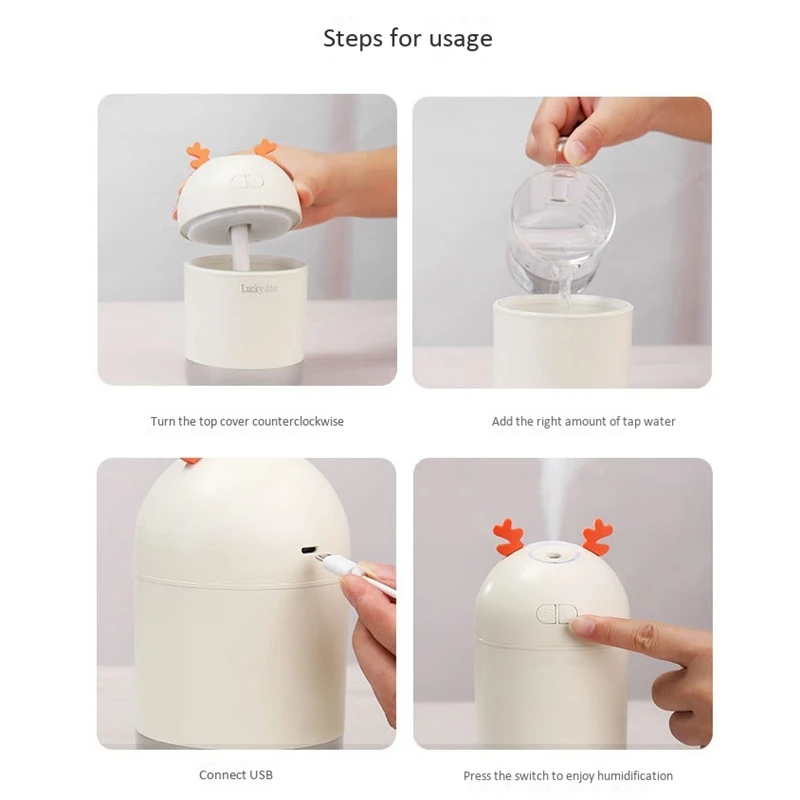 Steps for usage

Lucky deer

Turn the top cover counterclockwise

Add the right amount of tap water

Connect USB

Press the switch to enjoy humidification