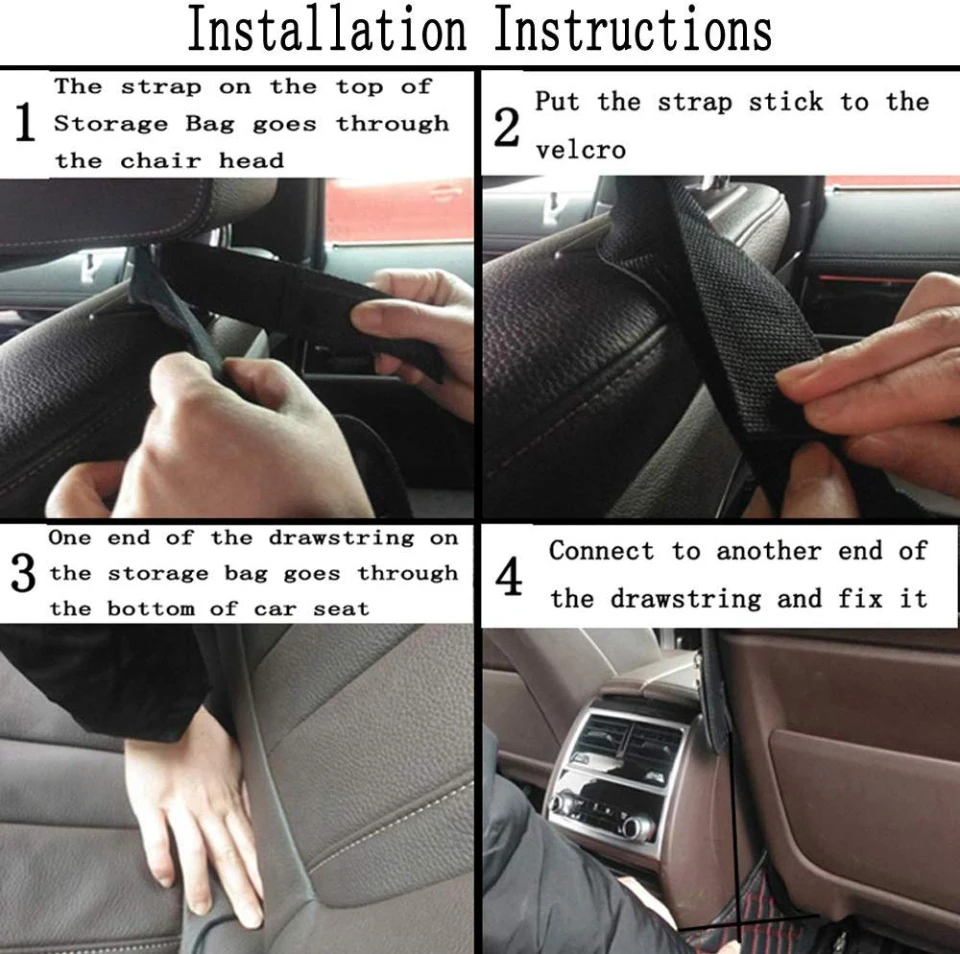 Installation Instructions

1 The strap on the top of Storage Bag goes through the chair head

2 Put the strap stick to the velcro

3 One end of the drawstring on the storage bag goes through the bottom of car seat

4 Connect to another end of the drawstring and fix it