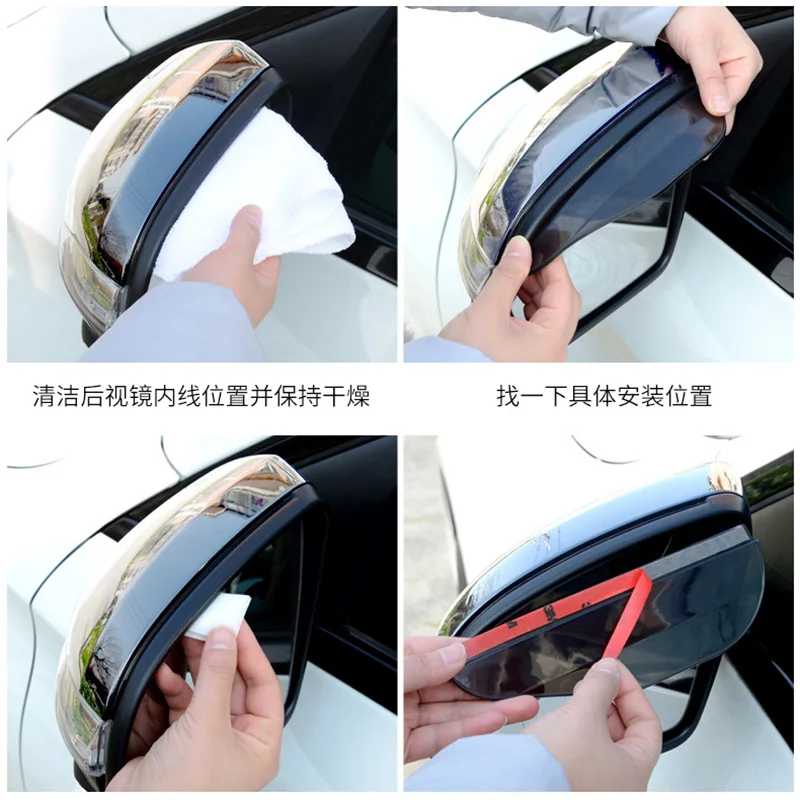 清洁后视镜内线位置并保持干燥

找一下具体安装位置