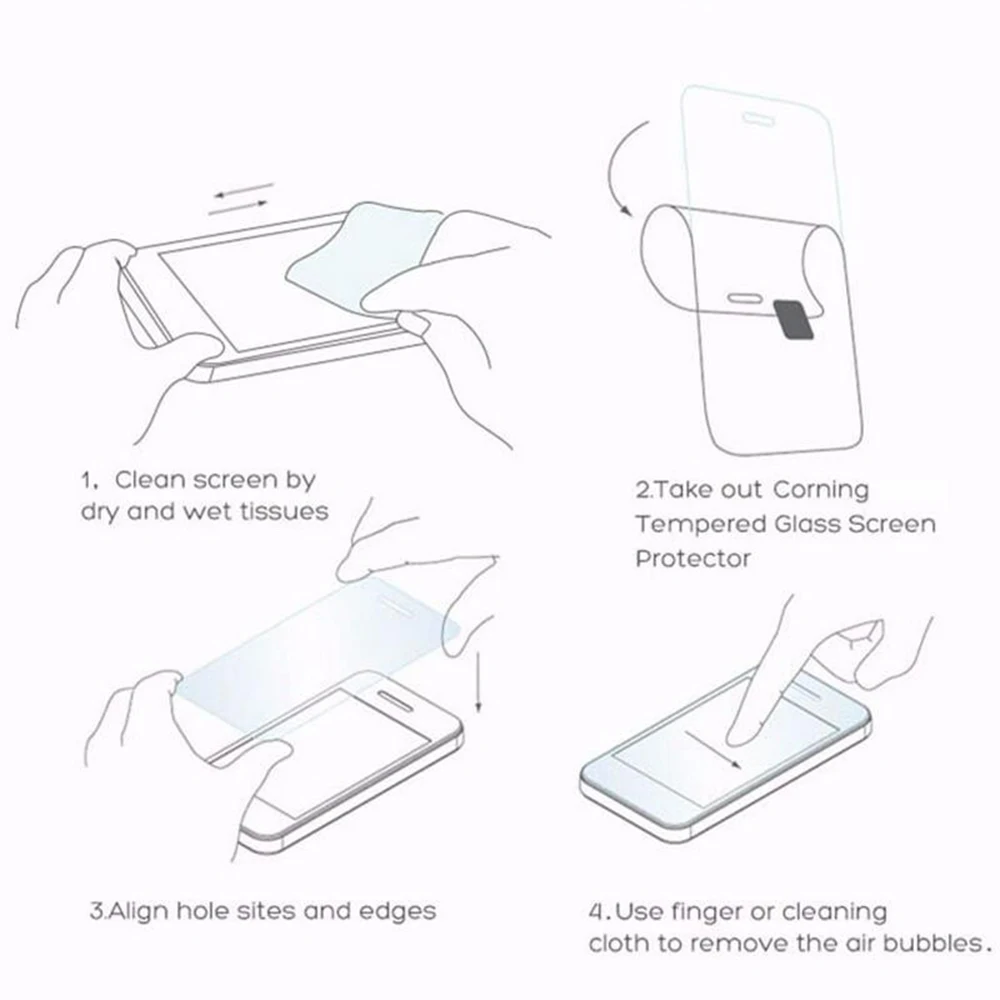 1. Clean screen by dry and wet tissues

2.Take out Corning Tempered Glass Screen Protector

3.Align hole sites and edges

4.Use finger or cleaning cloth to remove the air bubbles.