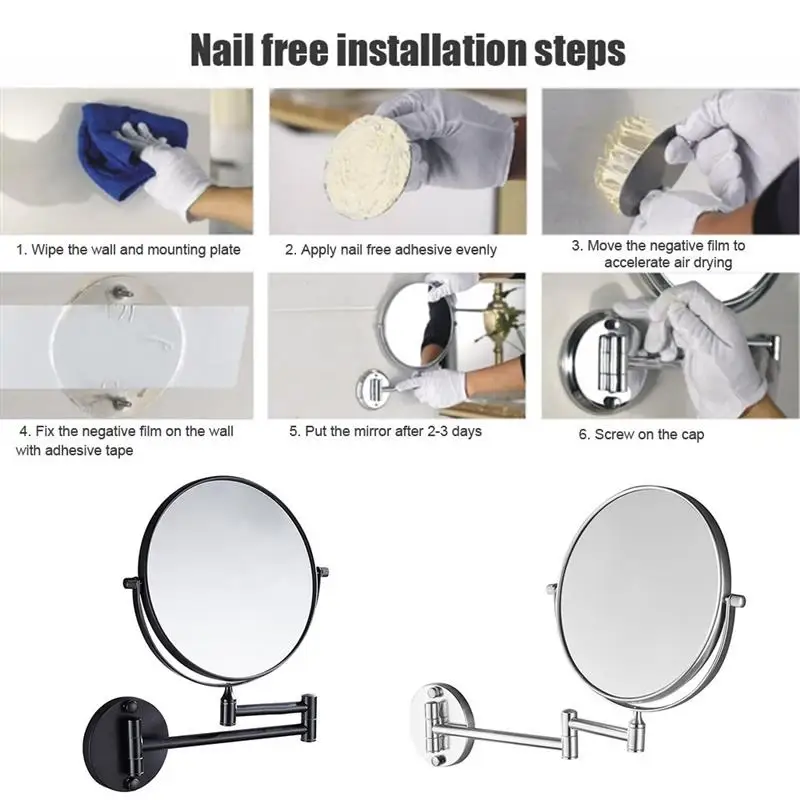 Nail free installation steps

1. Wipe the wall and mounting plate

2. Apply nail free adhesive evenly

3. Move the negative film to accelerate air drying

4. Fix the negative film on the wall with adhesive tape

5. Put the mirror after 2-3 days

6. Screw on the cap