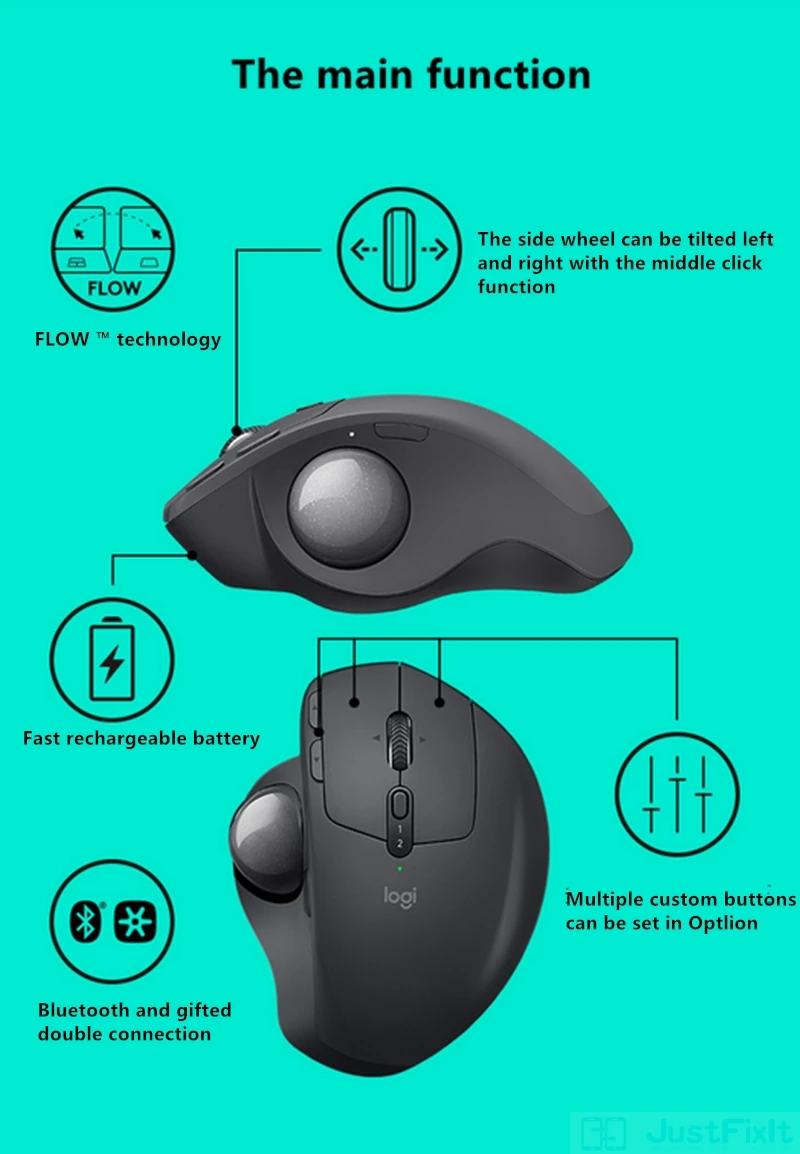 The main function

FLOW

FLOW ™ technology

The side wheel can be tilted left and right with the middle click function

Fast rechargeable battery

1
2

logi

Multiple custom buttons can be set in Optlion

Bluetooth and gifted double connection

JustFixIt