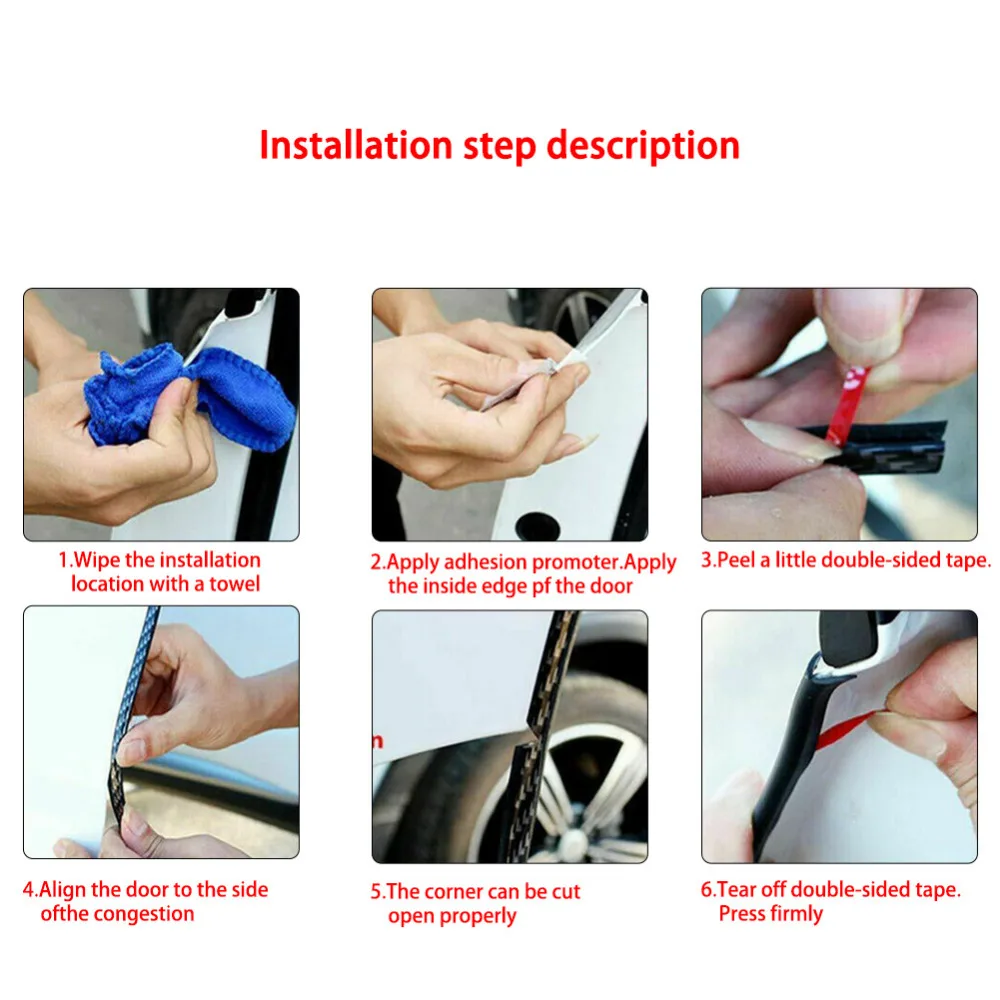 Installation step description

1.Wipe the installation location with a towel

2.Apply adhesion promoter.Apply the inside edge pf the door

3.Peel a little double-sided tape.

4.Align the door to the side ofthe congestion

5.The corner can be cut open properly

6.Tear off double-sided tape. Press firmly