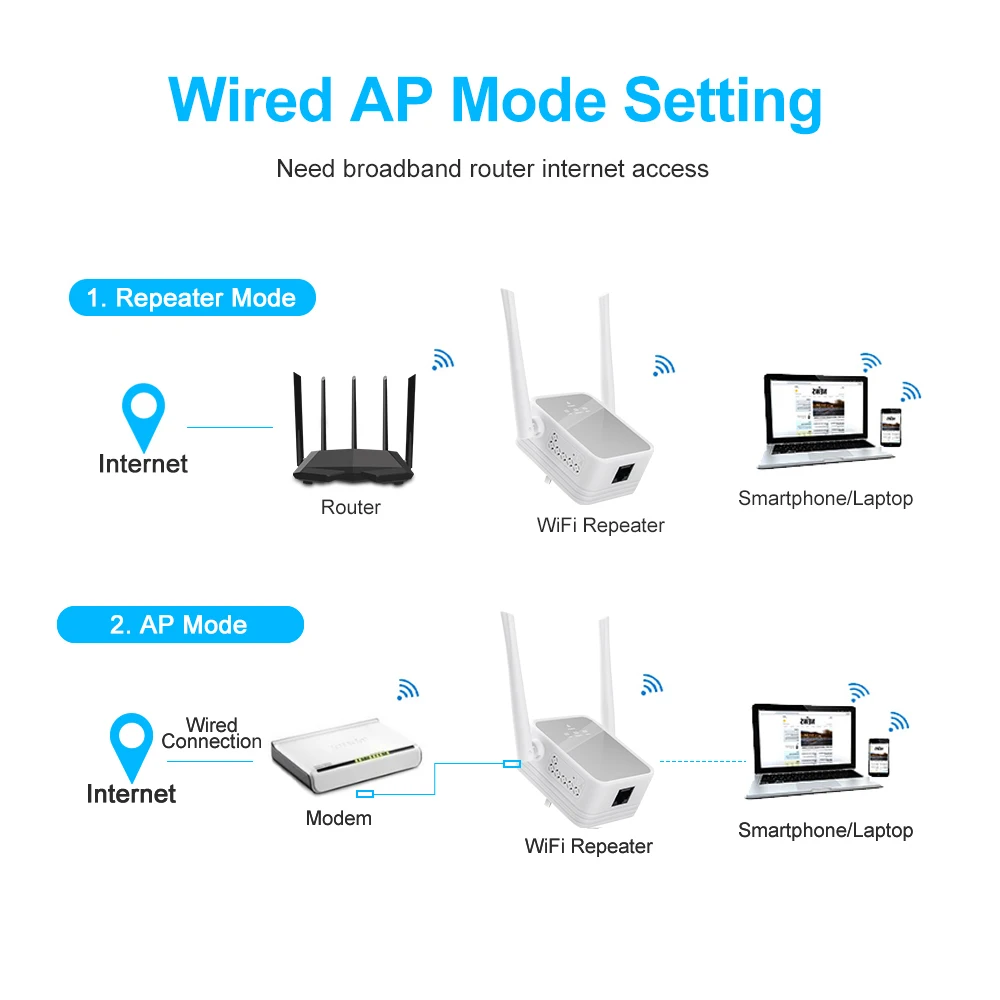 Wired AP Mode Setting

Need broadband router internet access

1. Repeater Mode

Internet

Router

WiFi Repeater

Smartphone/Laptop

2. AP Mode

Internet

Wired Connection

Modem

WiFi Repeater

Smartphone/Laptop