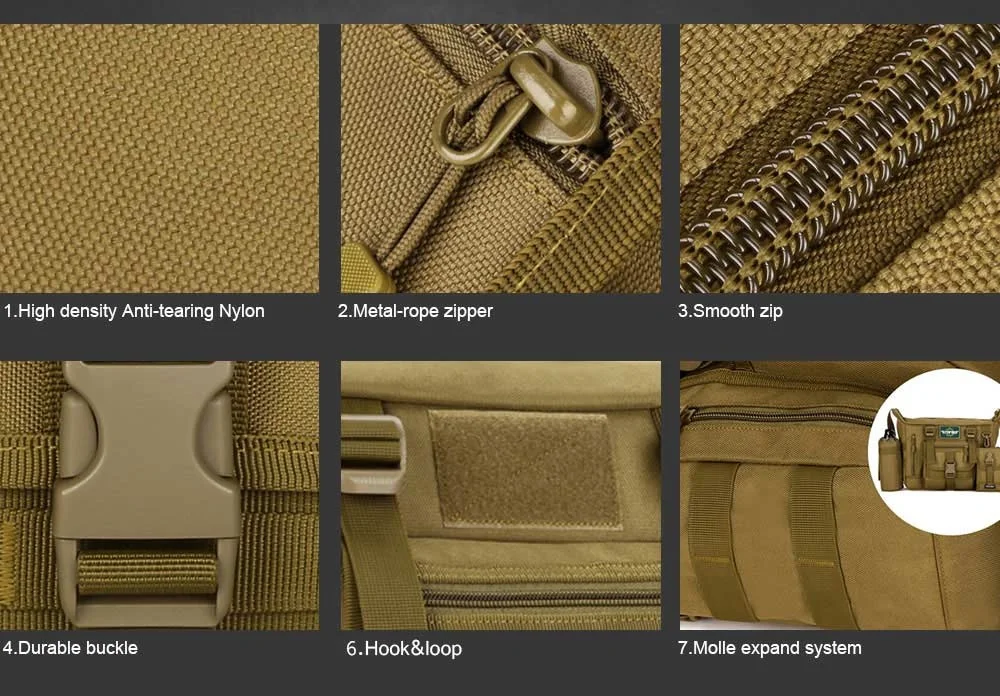 1.High density Anti-tearing Nylon

2.Metal-rope zipper

3.Smooth zip

4.Durable buckle

6.Hook&loop

7.Molle expand system