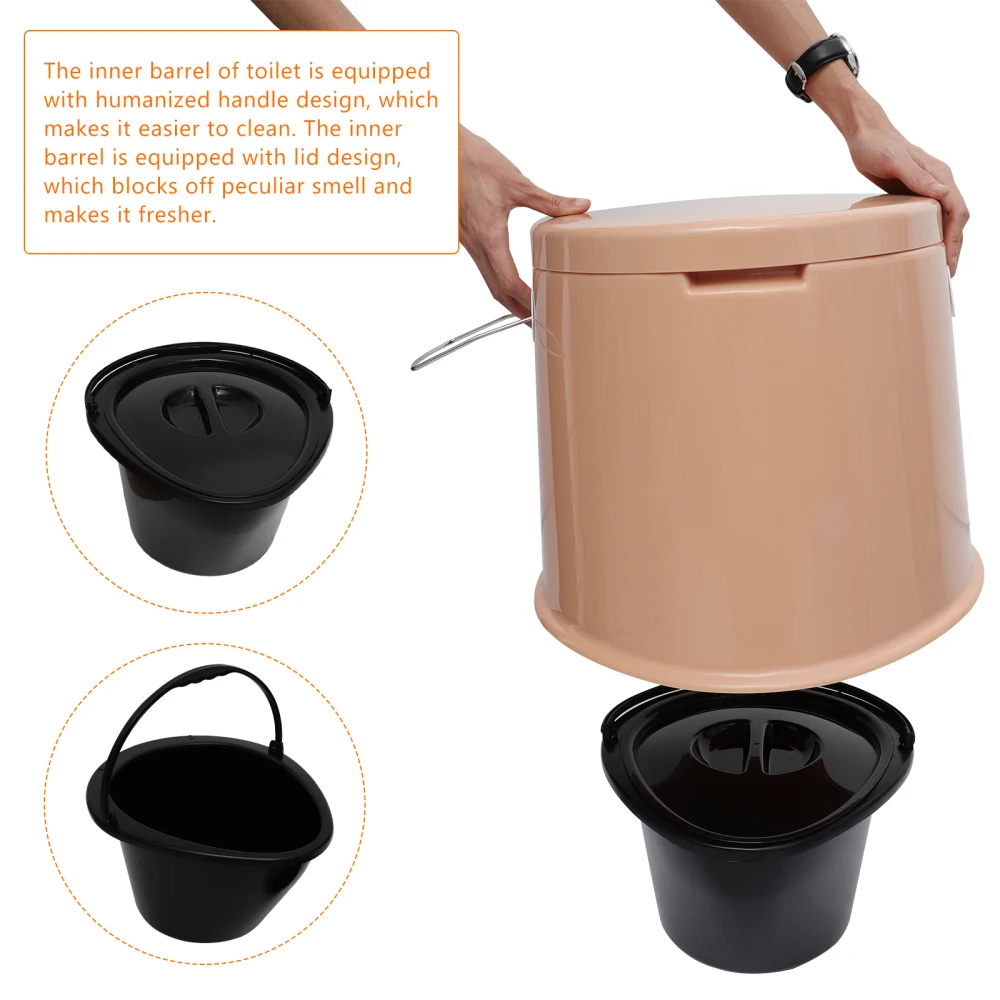 The inner barrel of toilet is equipped with humanized handle design, which makes it easier to clean. The inner barrel is equipped with lid design, which blocks off peculiar smell and makes it fresher.