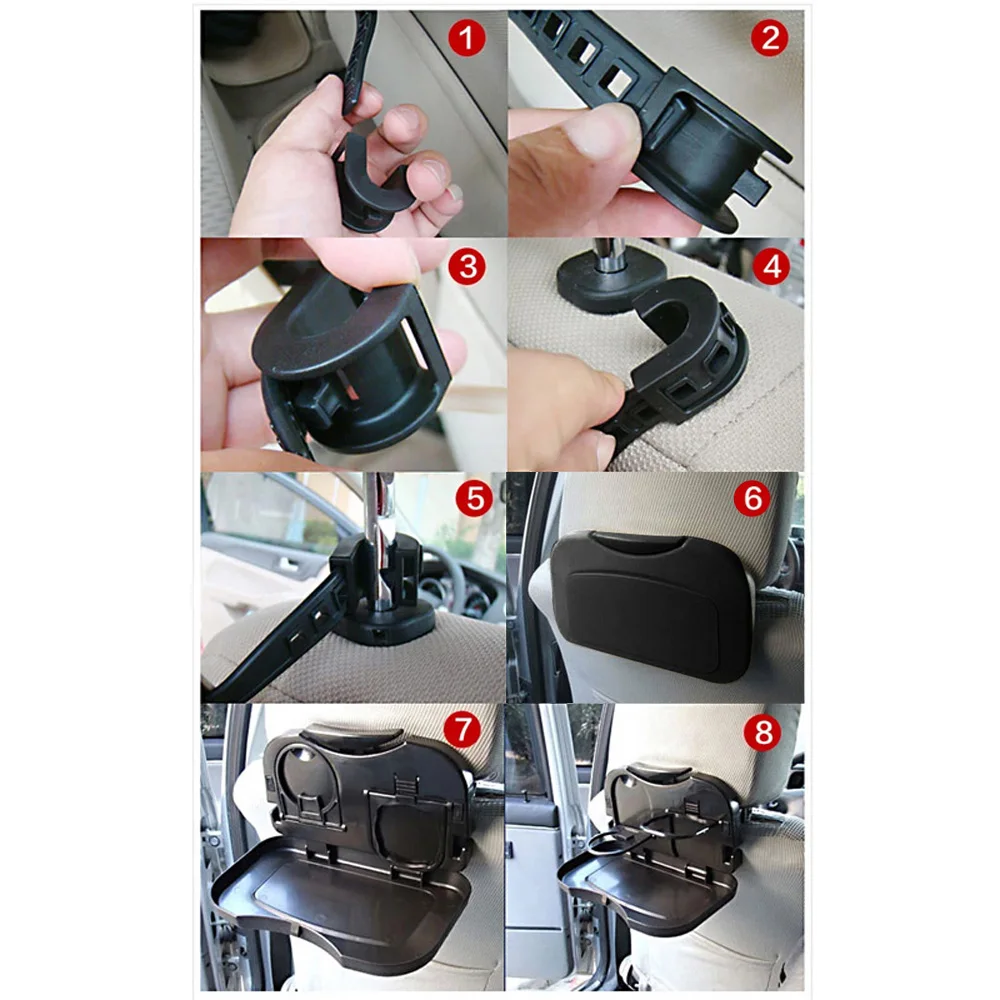 1

2

3

4

5

6

7

8