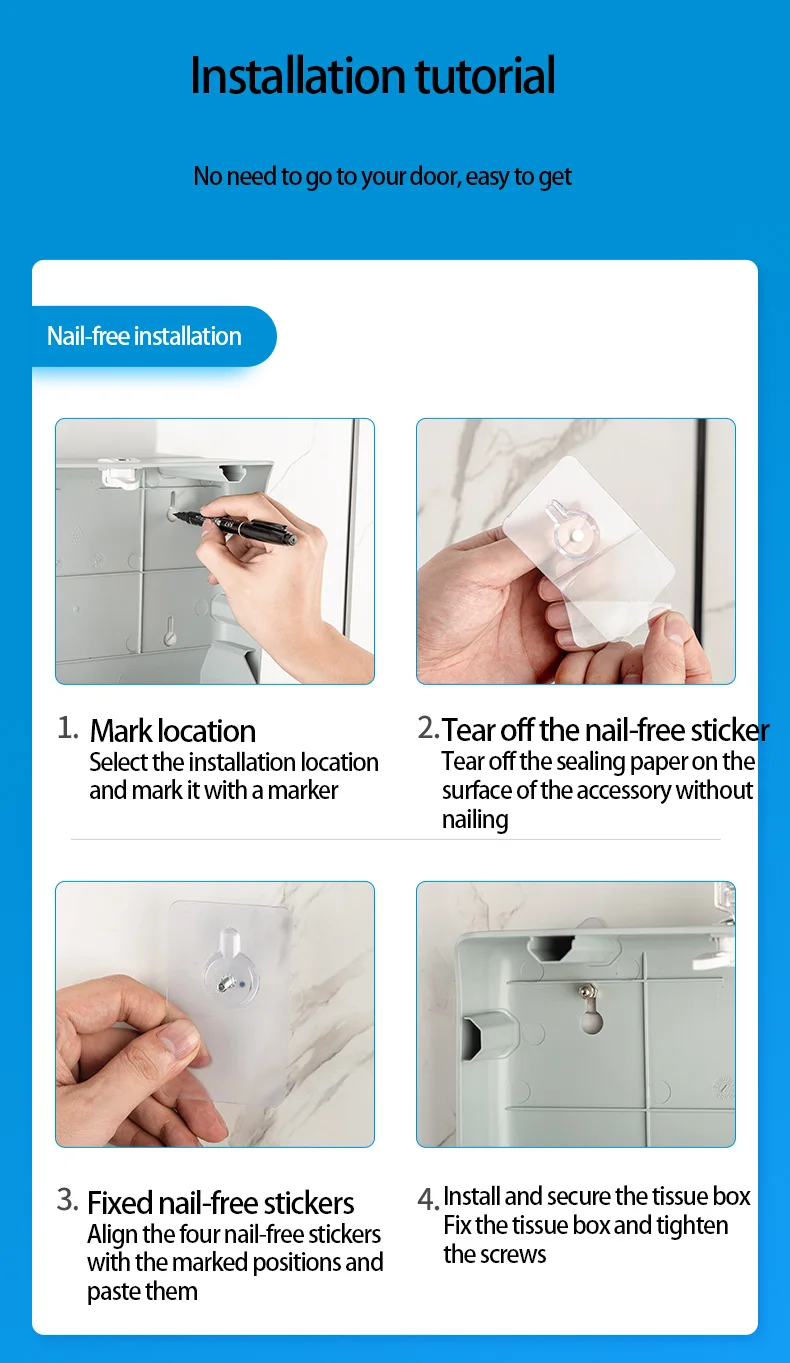 Installation tutorial

No need to go to your door, easy to get

Nail-free installation

1. Mark location
Select the installation location and mark it with a marker

2. Tear off the nail-free sticker
Tear off the sealing paper on the surface of the accessory without nailing

3. Fixed nail-free stickers
Align the four nail-free stickers with the marked positions and paste them

4. Install and secure the tissue box
Fix the tissue box and tighten the screws