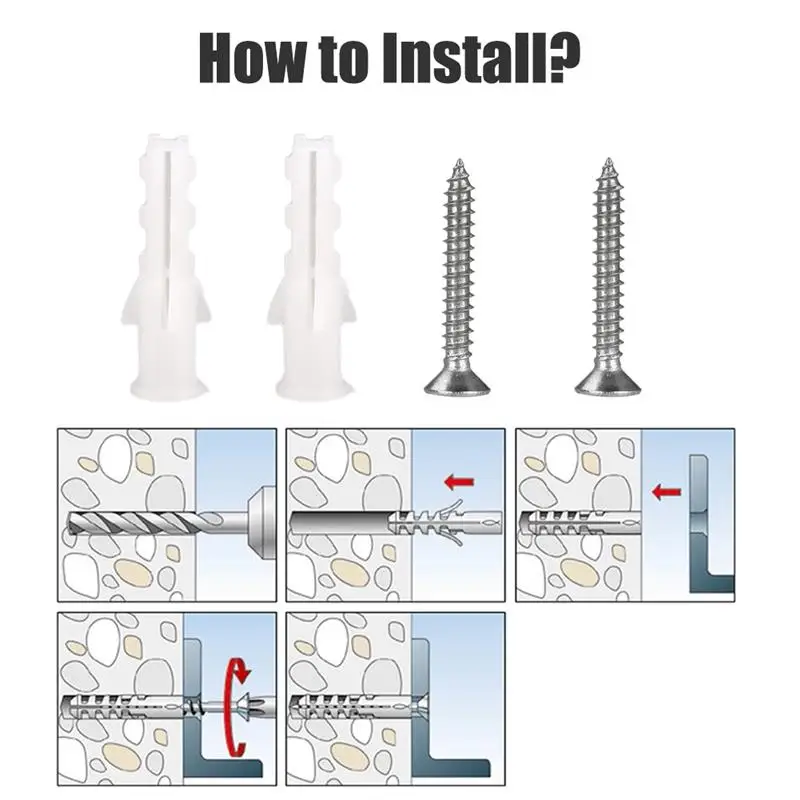 How to Install?