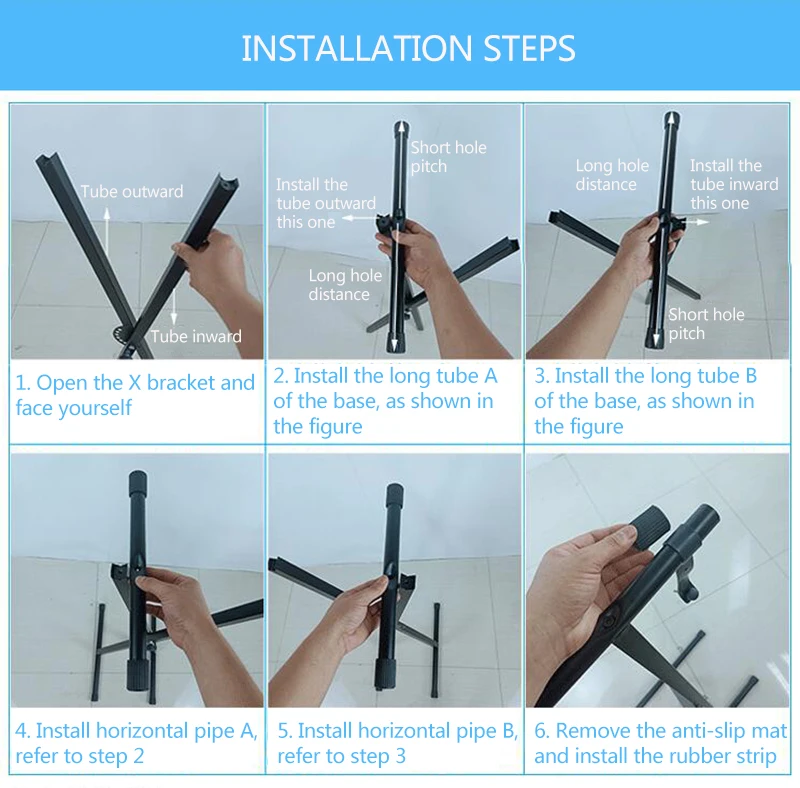 INSTALLATION STEPS

Tube outward

Tube inward

1. Open the X bracket and face yourself

Short hole pitch

Install the tube outward this one

Long hole distance

2. Install the long tube A of the base, as shown in the figure

Long hole distance

Install the tube inward this one

Short hole pitch

3. Install the long tube B of the base, as shown in the figure

4. Install horizontal pipe A, refer to step 2

5. Install horizontal pipe B, refer to step 3

6. Remove the anti-slip mat and install the rubber strip