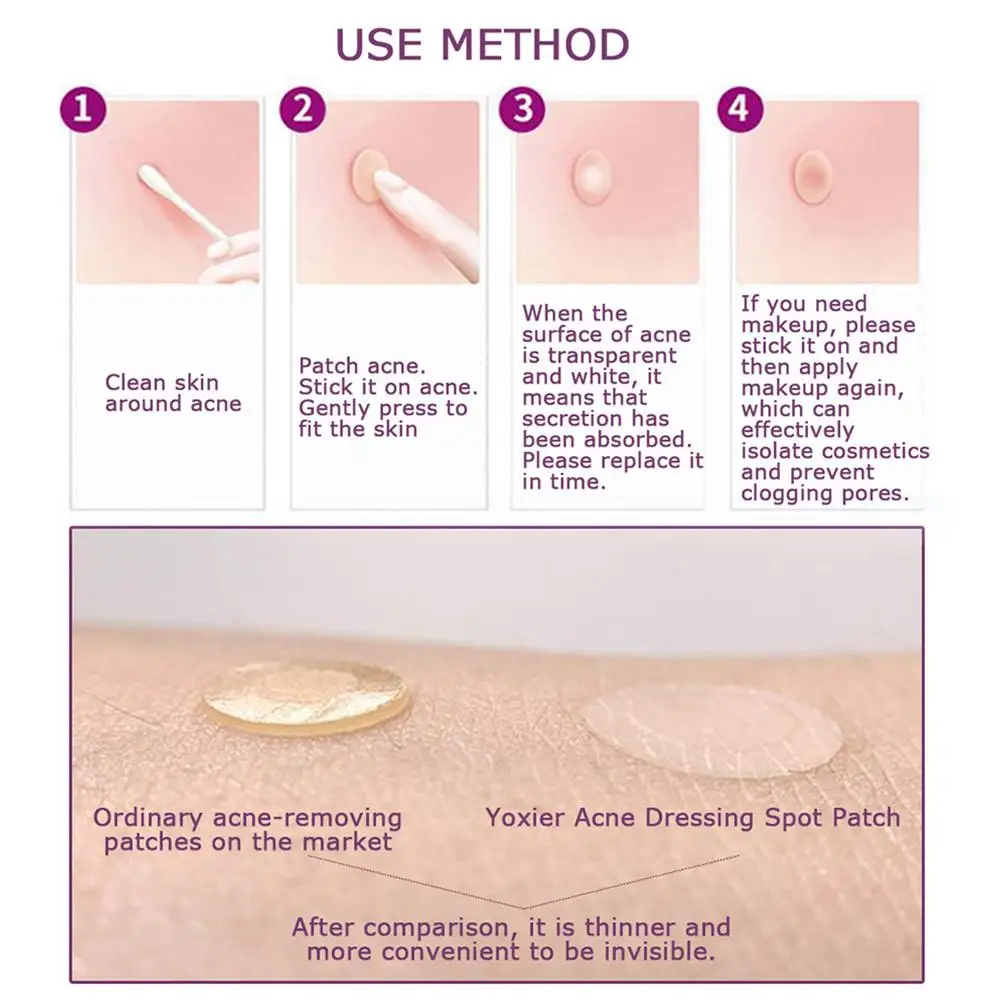 USE METHOD

1

Clean skin around acne

2

Patch acne. Stick it on acne. Gently press to fit the skin

3

When the surface of acne is transparent and white, it means that secretion has been absorbed. Please replace it in time.

4

If you need makeup, please stick it on and then apply makeup again, which can effectively isolate cosmetics and prevent clogging pores.

Ordinary acne-removing patches on the market

Yoxier Acne Dressing Spot Patch

After comparison, it is thinner and more convenient to be invisible.