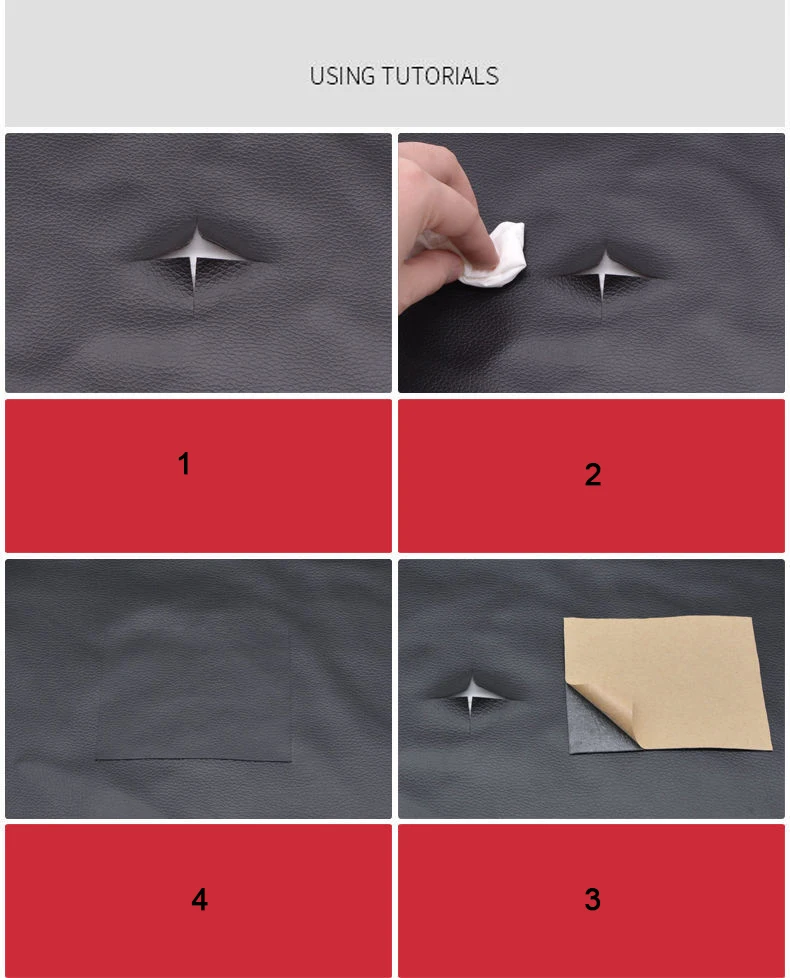 USING TUTORIALS

1

2

4

3