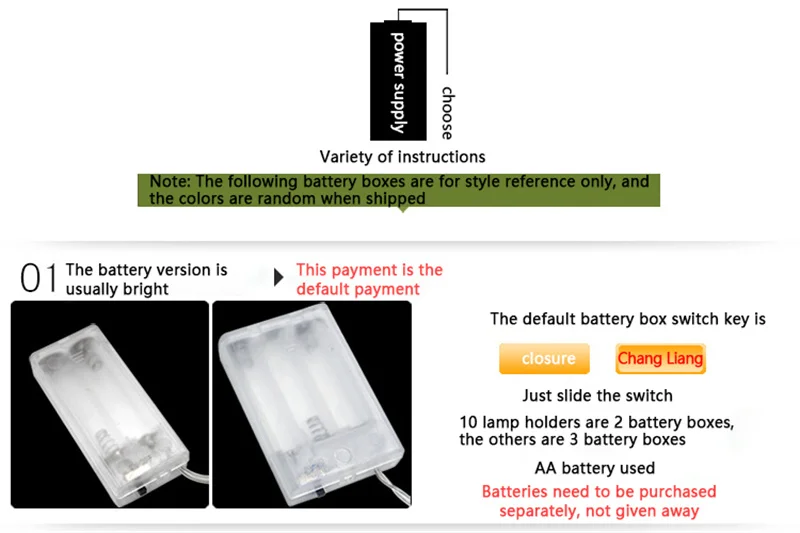 power supply

choose

Variety of instructions

Note: The following battery boxes are for style reference only, and the colors are random when shipped

01 The battery version is usually bright

This payment is the default payment

The default battery box switch key is

closure

Chang Liang

Just slide the switch

10 lamp holders are 2 battery boxes, the others are 3 battery boxes

AA battery used

Batteries need to be purchased separately, not given away