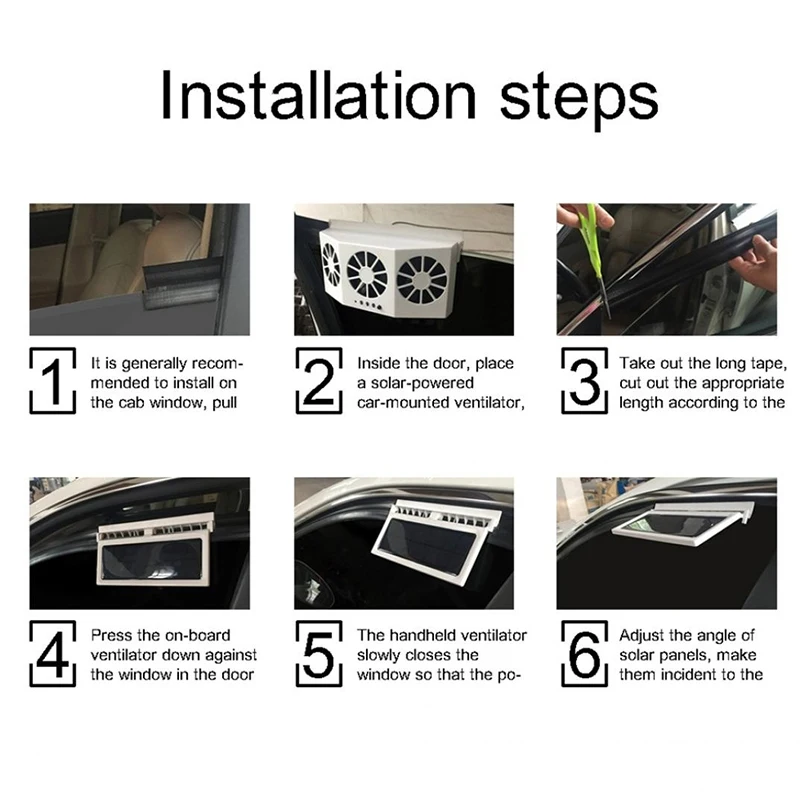 Installation steps

1 It is generally recommended to install on the cab window, pull

2 Inside the door, place a solar-powered car-mounted ventilator,

3 Take out the long tape, cut out the appropriate length according to the

4 Press the on-board ventilator down against the window in the door

5 The handheld ventilator slowly closes the window so that the po-

6 Adjust the angle of solar panels, make them incident to the