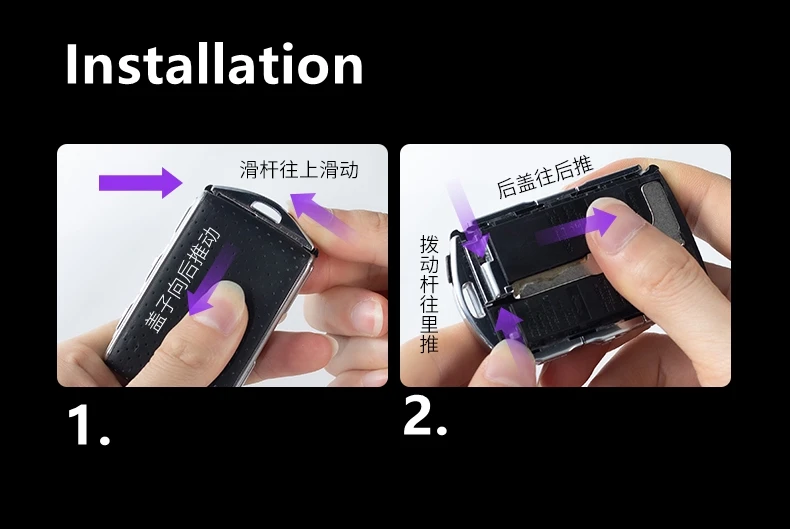 Installation

滑杆往上滑动

盖子向后推动

1.

后盖往后推

拨动杆往里推

2.