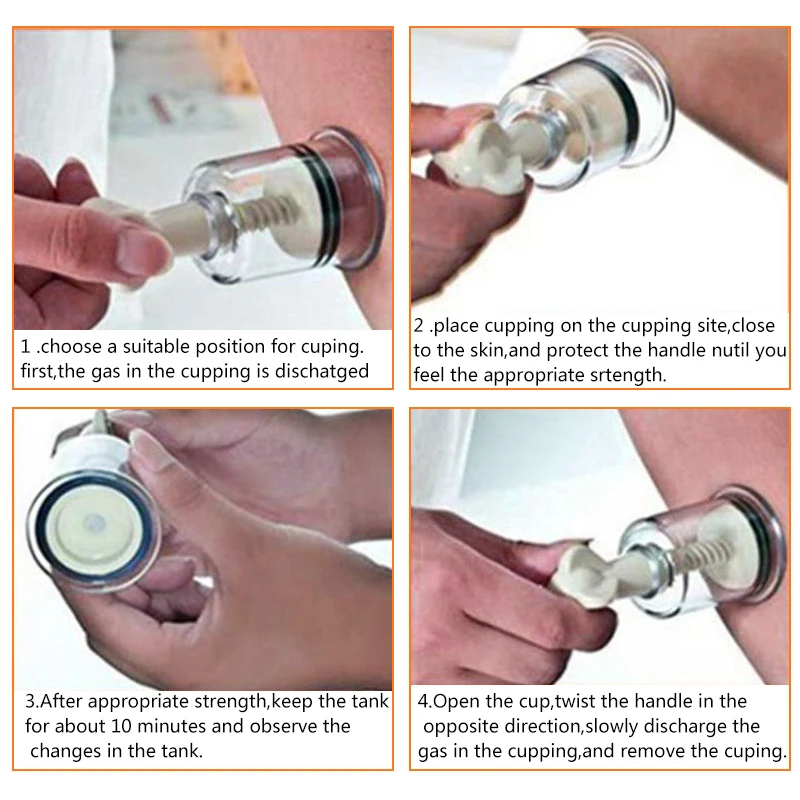 1 .choose a suitable position for cuping. first,the gas in the cupping is dischatged

2 .place cupping on the cupping site,close to the skin,and protect the handle nutil you feel the appropriate srtength.

3.After appropriate strength,keep the tank for about 10 minutes and observe the changes in the tank.

4.Open the cup,twist the handle in the opposite direction,slowly discharge the gas in the cupping,and remove the cuping.