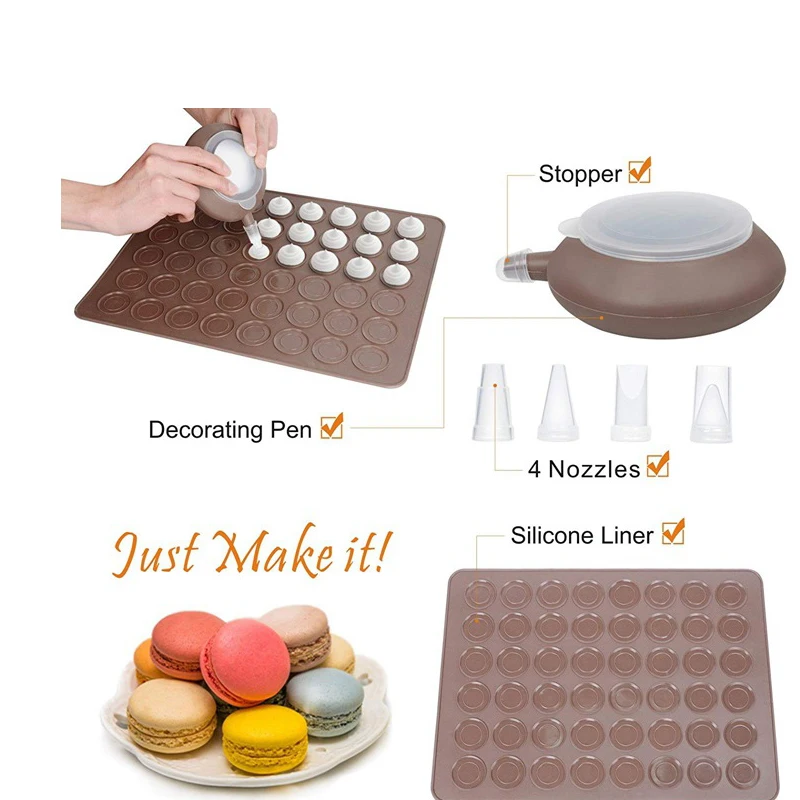 Stopper

Decorating Pen

4 Nozzles

Just Make it!

Silicone Liner