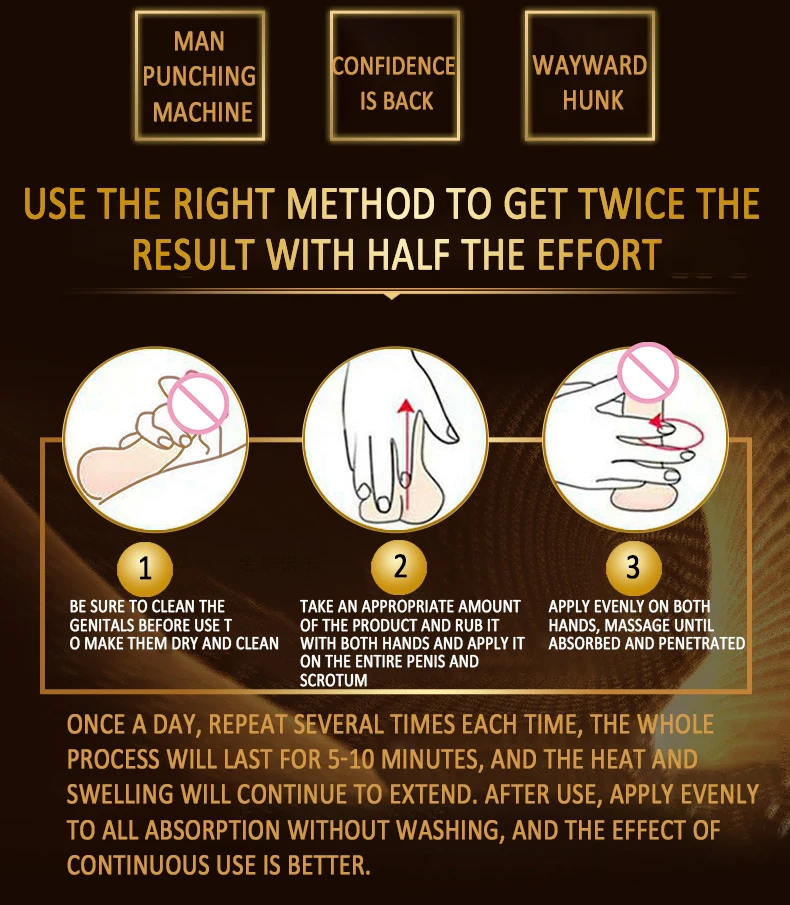 MAN PUNCHING MACHINE

CONFIDENCE IS BACK

WAYWARD HUNK

USE THE RIGHT METHOD TO GET TWICE THE RESULT WITH HALF THE EFFORT

1

BE SURE TO CLEAN THE GENITALS BEFORE USE T O MAKE THEM DRY AND CLEAN

2

TAKE AN APPROPRIATE AMOUNT OF THE PRODUCT AND RUB IT WITH BOTH HANDS AND APPLY IT ON THE ENTIRE PENIS AND SCROTUM

3

APPLY EVENLY ON BOTH HANDS, MASSAGE UNTIL ABSORBED AND PENETRATED

ONCE A DAY, REPEAT SEVERAL TIMES EACH TIME, THE WHOLE PROCESS WILL LAST FOR 5-10 MINUTES, AND THE HEAT AND SWELLING WILL CONTINUE TO EXTEND. AFTER USE, APPLY EVENLY TO ALL ABSORPTION WITHOUT WASHING, AND THE EFFECT OF CONTINUOUS USE IS BETTER.