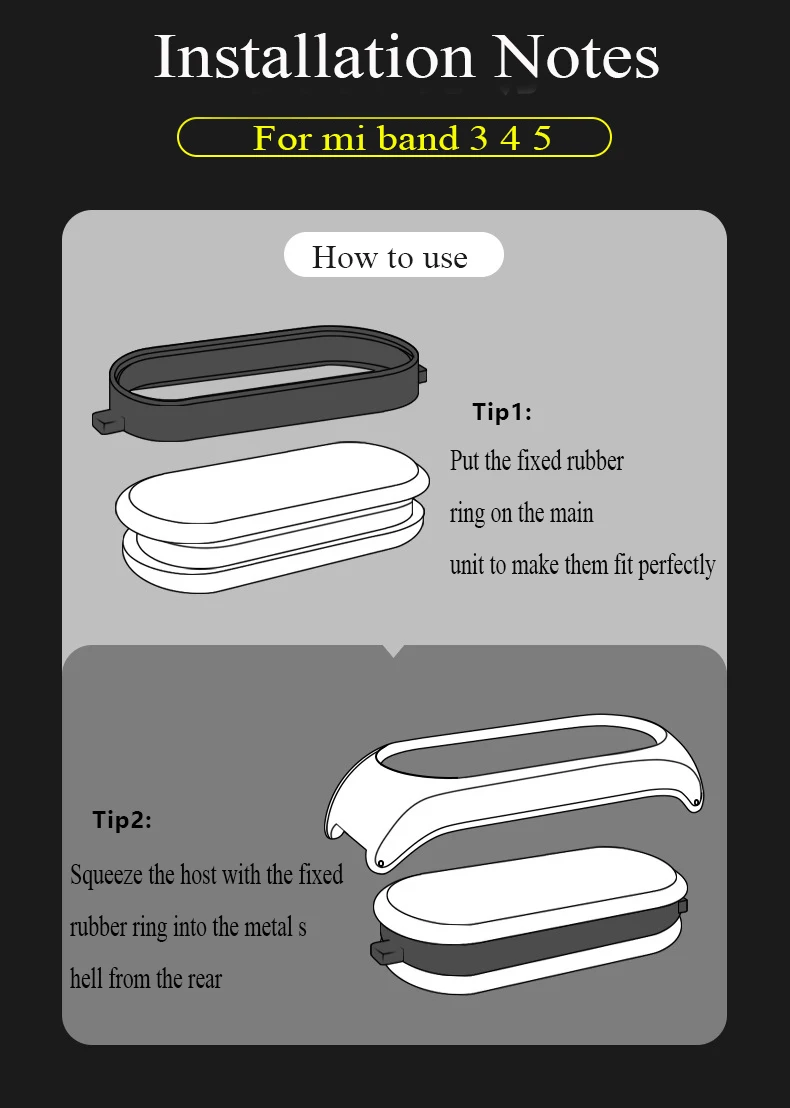 Installation Notes

For mi band 3 4 5

How to use

Tip1:

Put the fixed rubber ring on the main unit to make them fit perfectly

Tip2:

Squeeze the host with the fixed rubber ring into the metal s hell from the rear