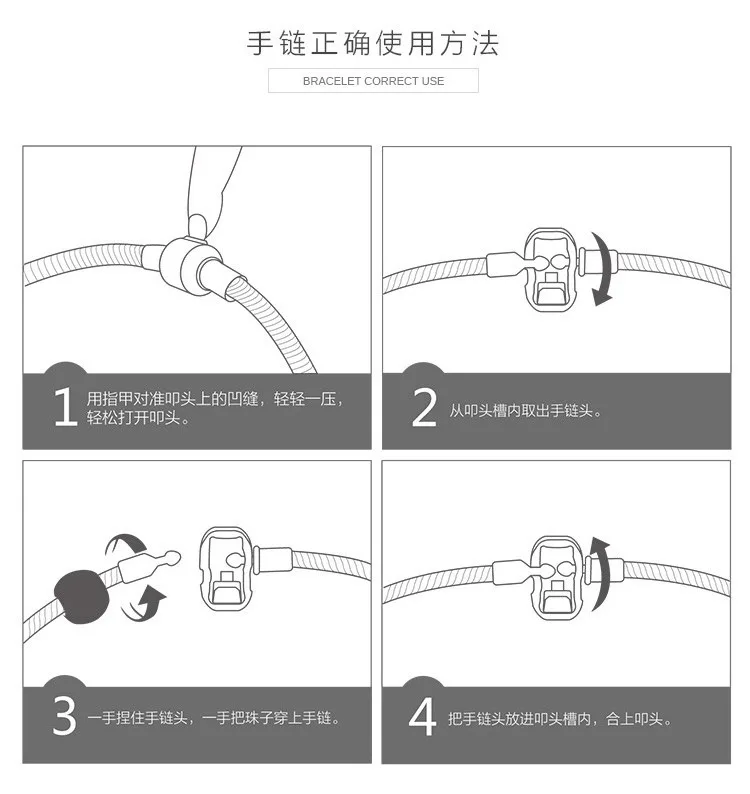 手链正确使用方法

BRACELET CORRECT USE

1 用指甲对准叩头上的凹缝，轻轻一压，轻松打开叩头。

2 从叩头槽内取出手链头。

3 一手捏住手链头，一手把珠子穿上手链。

4 把手链头放进叩头槽内，合上叩头。