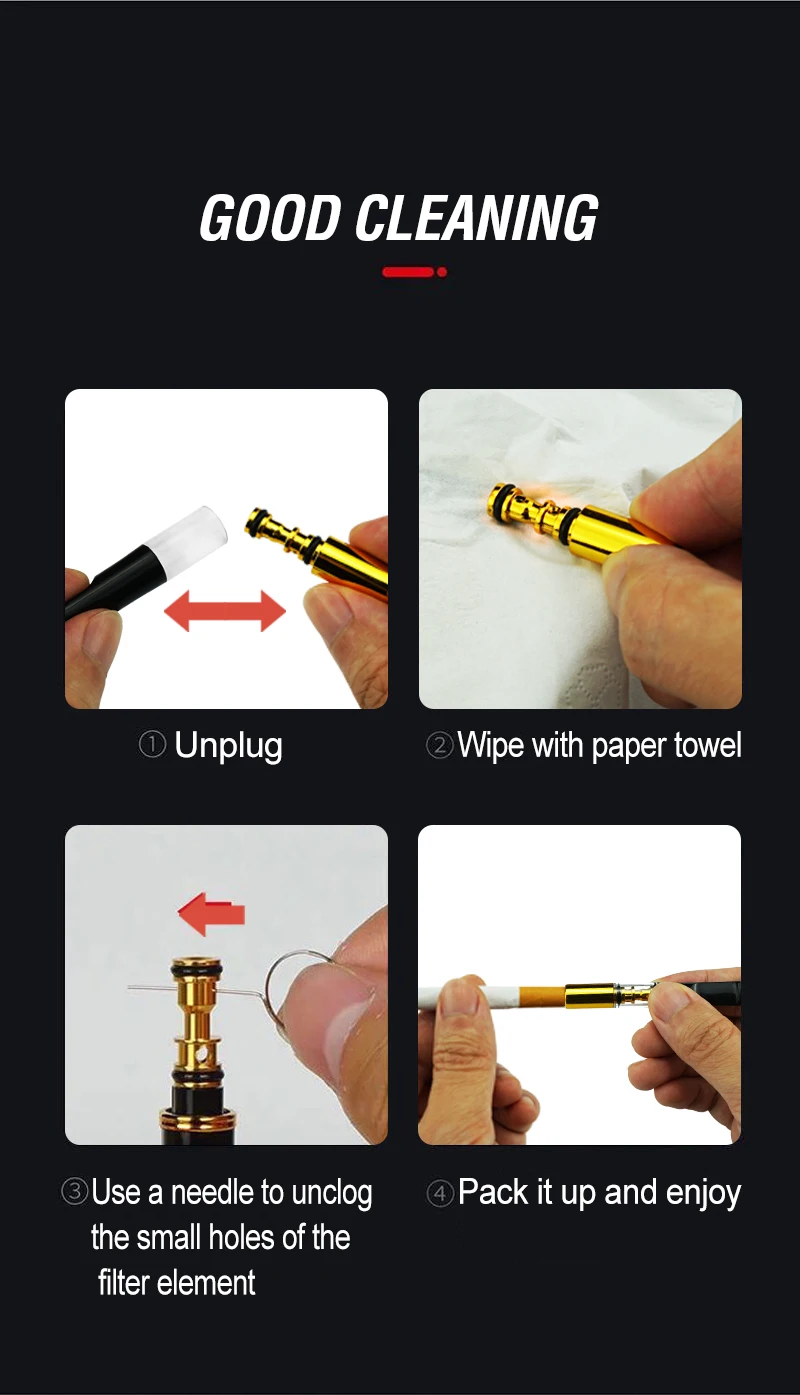 GOOD CLEANING

① Unplug

② Wipe with paper towel

③ Use a needle to unclog the small holes of the filter element

④ Pack it up and enjoy