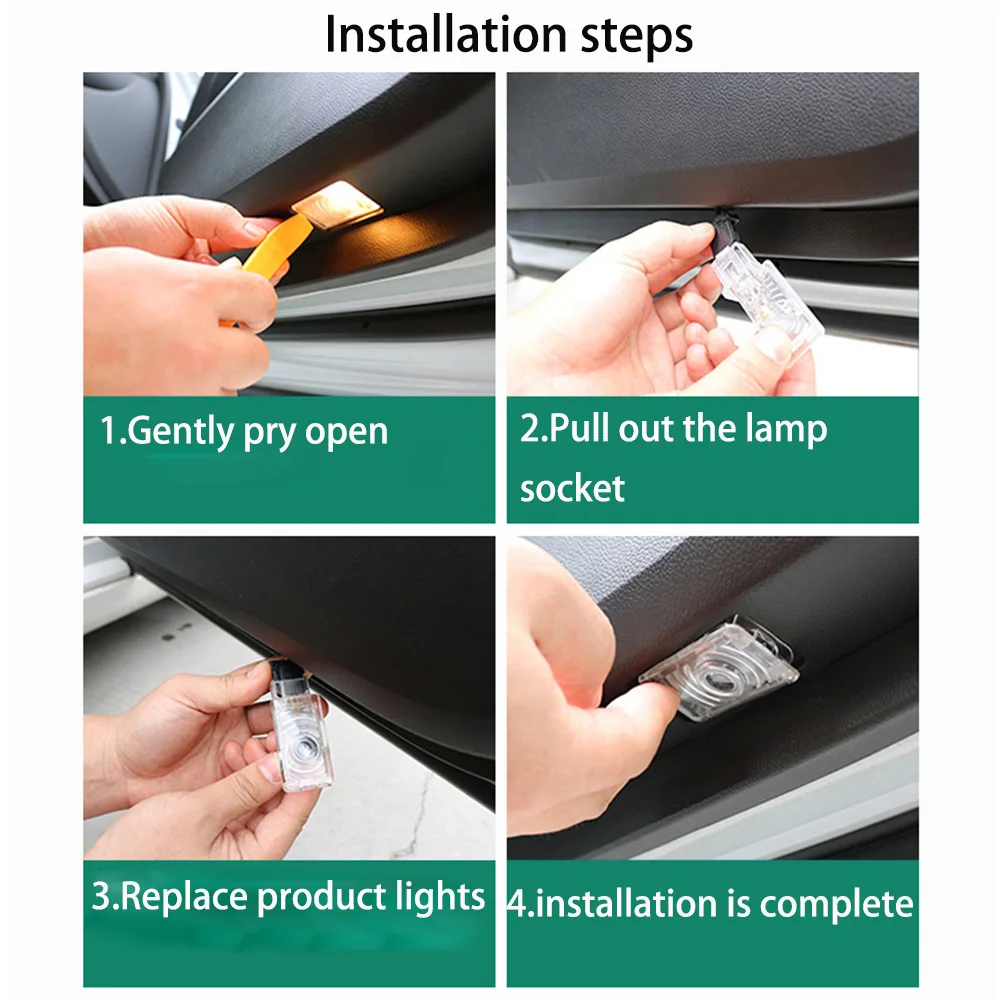 Installation steps

1.Gently pry open

2.Pull out the lamp socket

3.Replace product lights

4.installation is complete