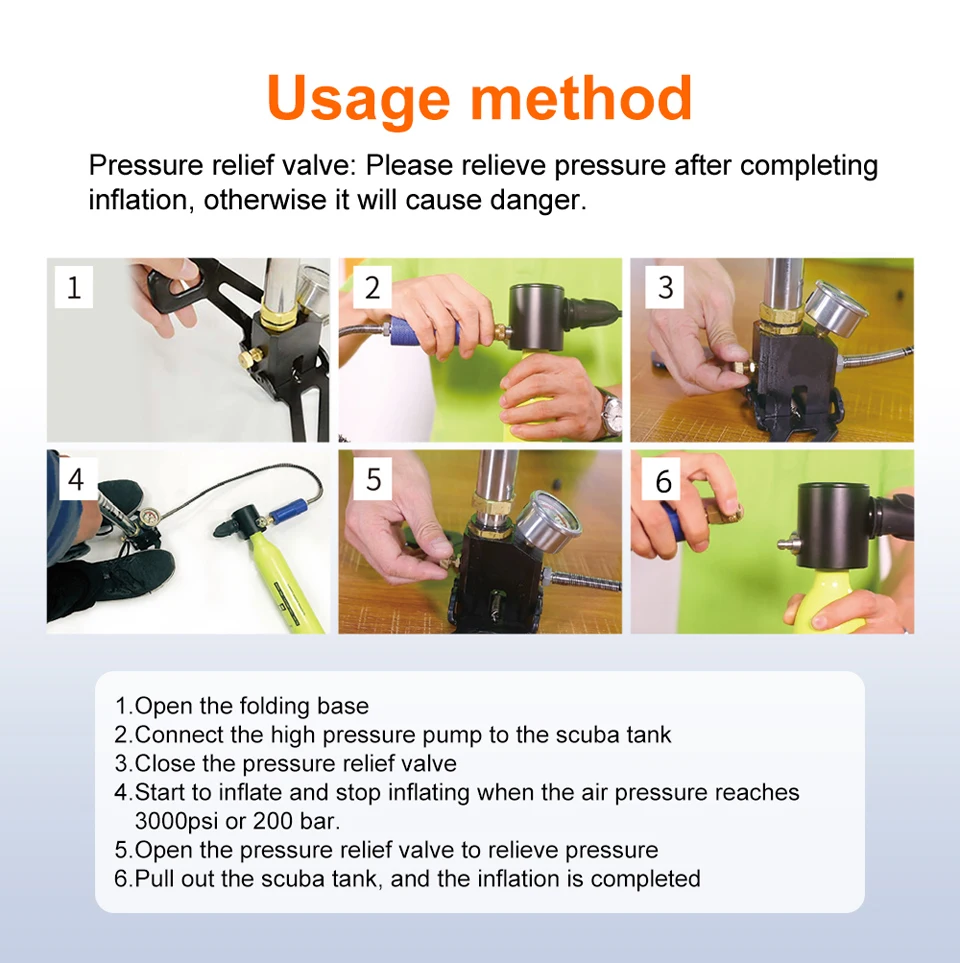 Usage method

Pressure relief valve: Please relieve pressure after completing inflation, otherwise it will cause danger.

1

2

3

4

5

6

1.Open the folding base
2.Connect the high pressure pump to the scuba tank
3.Close the pressure relief valve
4.Start to inflate and stop inflating when the air pressure reaches 3000psi or 200 bar.
5.Open the pressure relief valve to relieve pressure
6.Pull out the scuba tank, and the inflation is completed