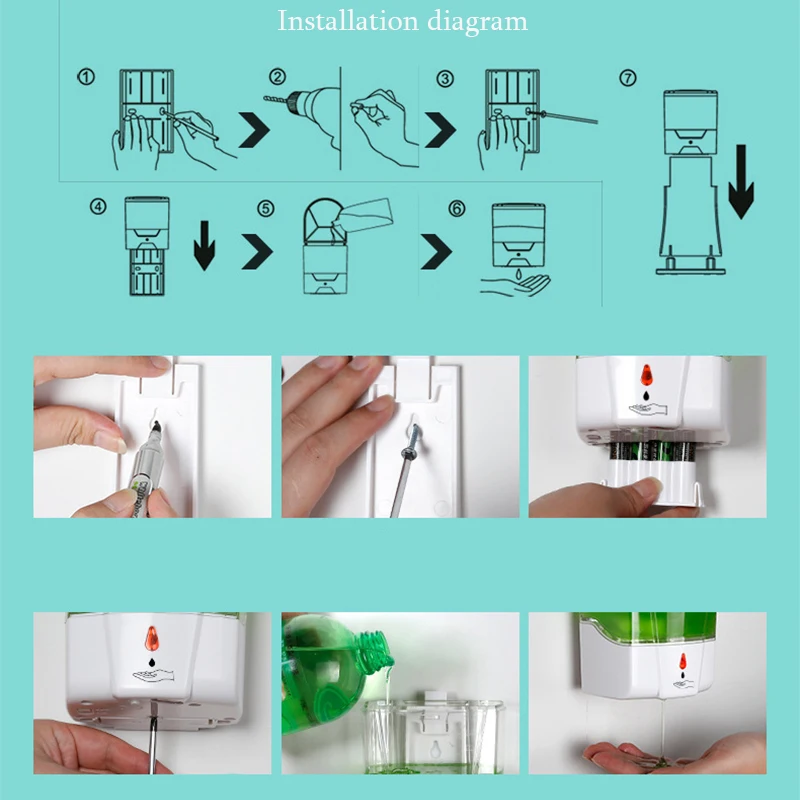 Installation diagram

①
②
③
⑦
④
⑤
⑥