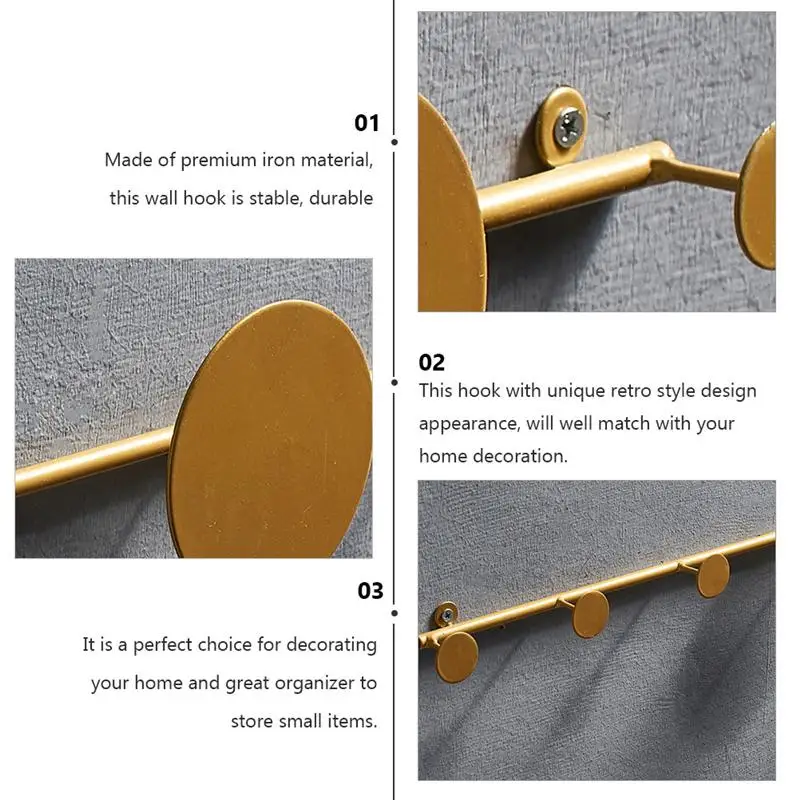 01

Made of premium iron material, this wall hook is stable, durable

02

This hook with unique retro style design appearance, will well match with your home decoration.

03

It is a perfect choice for decorating your home and great organizer to store small items.