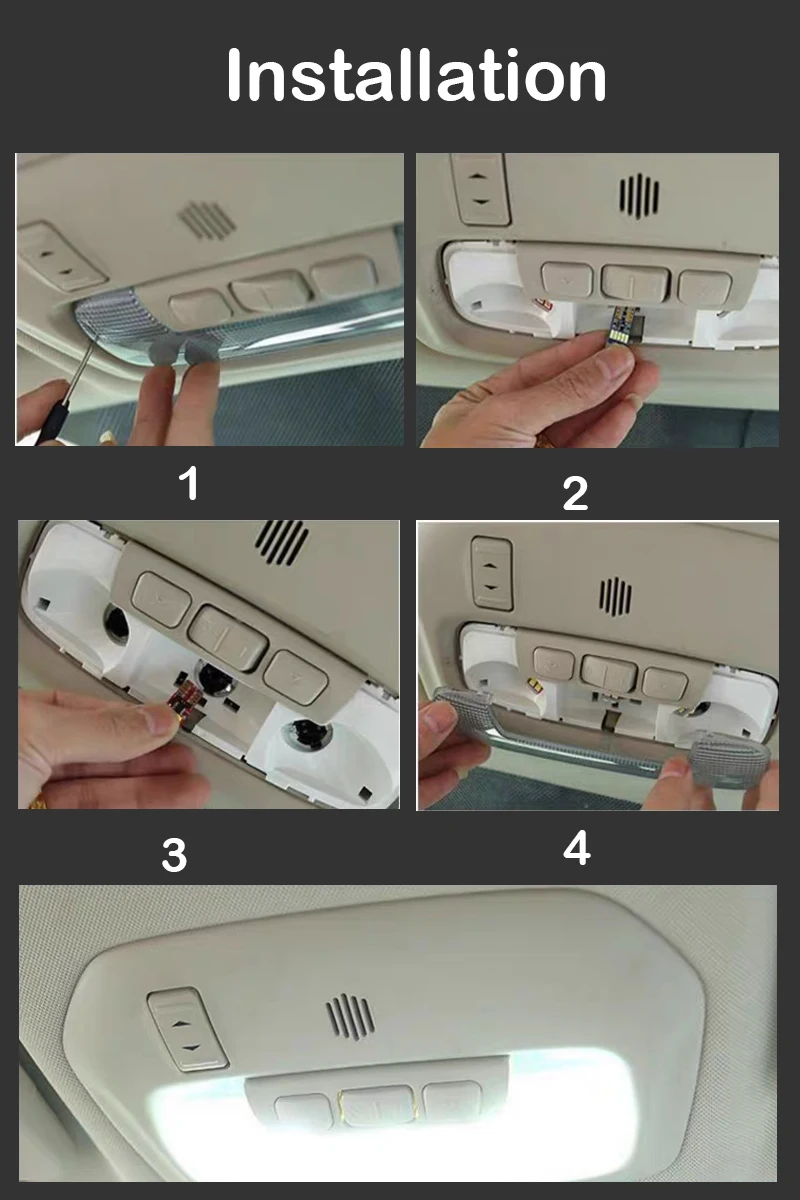 Installation

1

2

3

4