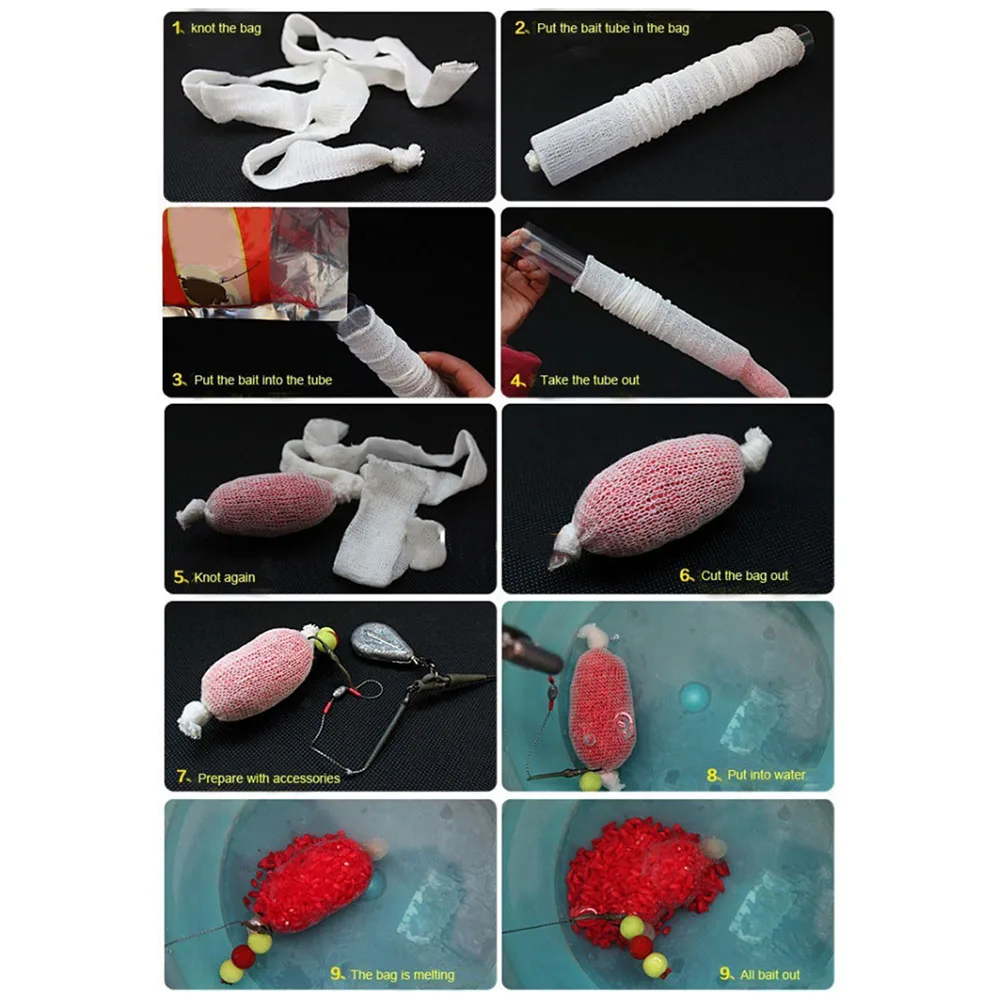 1、knot the bag

2、Put the bait tube in the bag

3、Put the bait into the tube

4、Take the tube out

5、Knot again

6、Cut the bag out

7、Prepare with accessories

8、Put into water

9、The bag is melting

9、All bait out