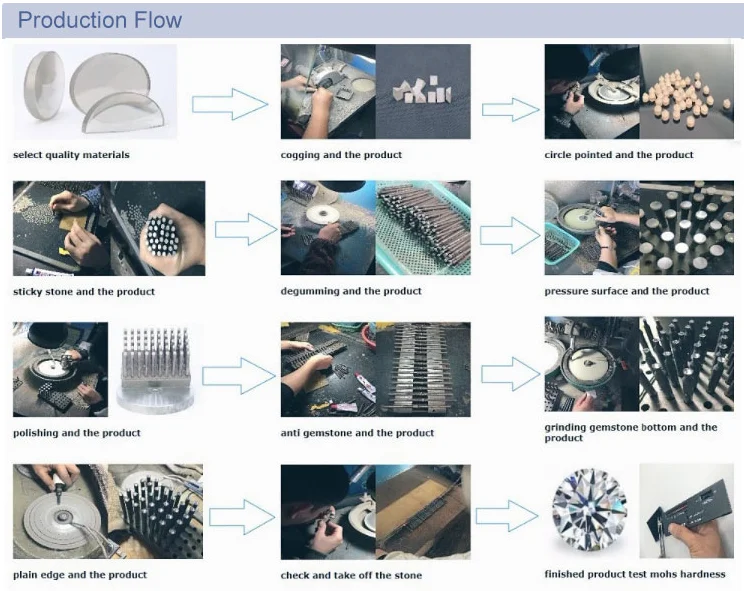 Production Flow

select quality materials

cogging and the product

circle pointed and the product

sticky stone and the product

degumming and the product

pressure surface and the product

polishing and the product

anti gemstone and the product

grinding gemstone bottom and the product

plain edge and the product

check and take off the stone

finished product test mohs hardness